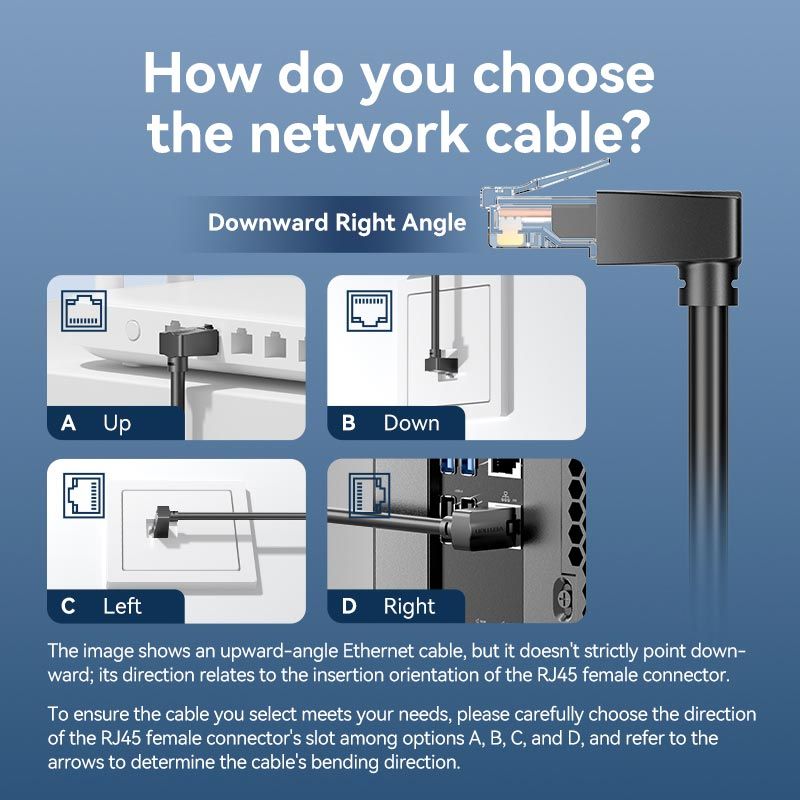 How do you choose the network cable?

Downward Right Angle

A Up

B Down

C Left

D Right

The image shows an upward-angle Ethernet cable, but it doesn't strictly point downward; its direction relates to the insertion orientation of the RJ45 female connector.

To ensure the cable you select meets your needs, please carefully choose the direction of the RJ45 female connector's slot among options A, B, C, and D, and refer to the arrows to determine the cable's bending direction.