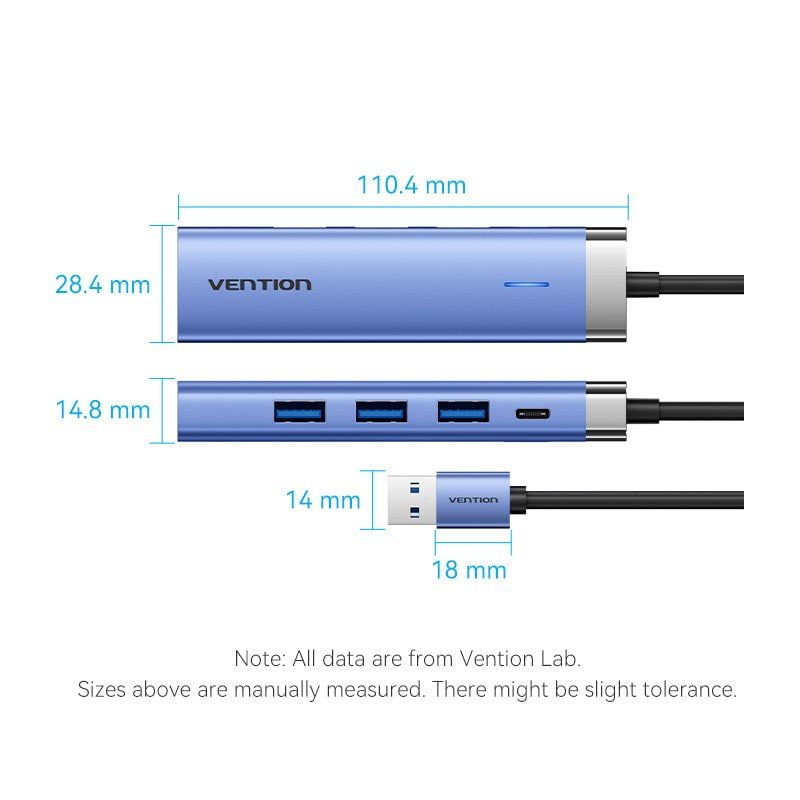 110.4 mm

28.4 mm

VENTION

14.8 mm

14 mm

VENTION

18 mm

Note: All data are from Vention Lab.
Sizes above are manually measured. There might be slight tolerance.