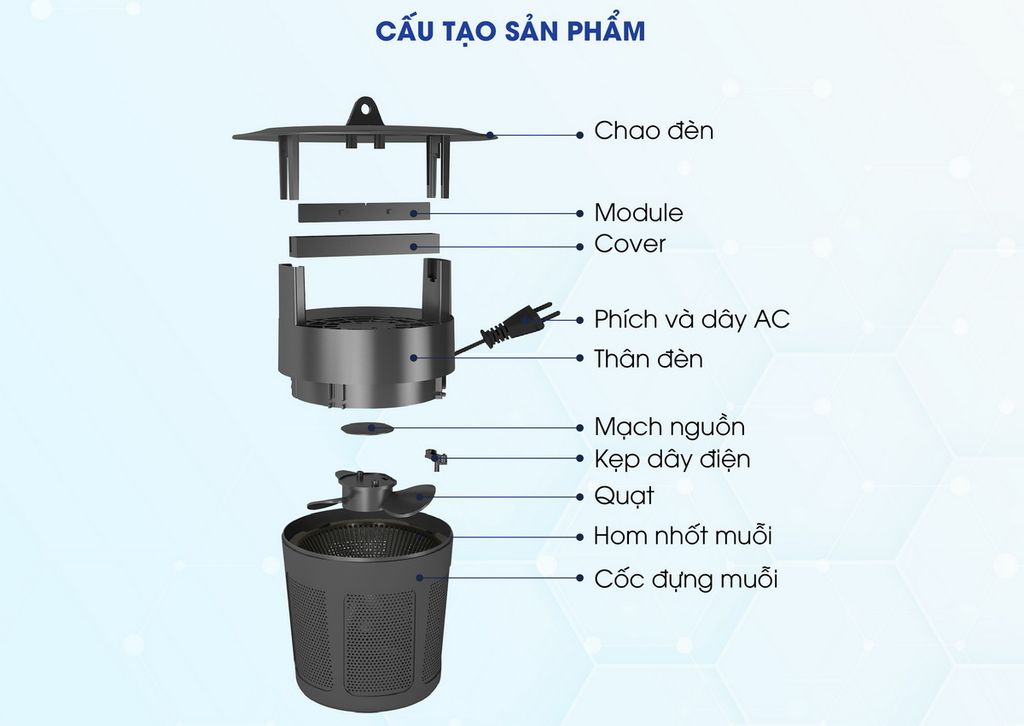 CẤU TẠO SẢN PHẨM

Chao đèn
Module
Cover
Phích và dây AC
Thân đèn
Mạch nguồn
Kẹp dây điện
Quạt
Hom nhốt muỗi
Cốc đựng muỗi