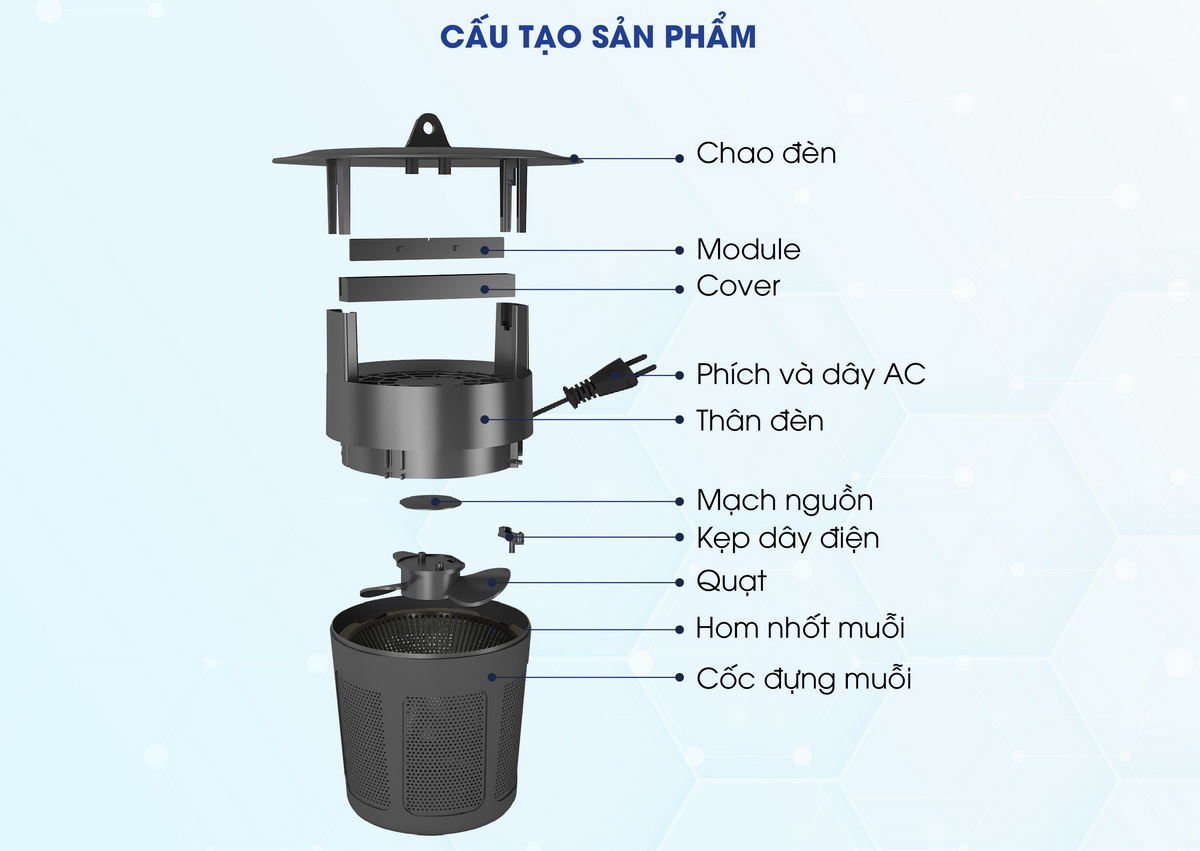 CẤU TẠO SẢN PHẨM

Chao đèn

Module

Cover

Phích và dây AC

Thân đèn

Mạch nguồn

Kẹp dây điện

Quạt

Hom nhốt muỗi

Cốc đựng muỗi