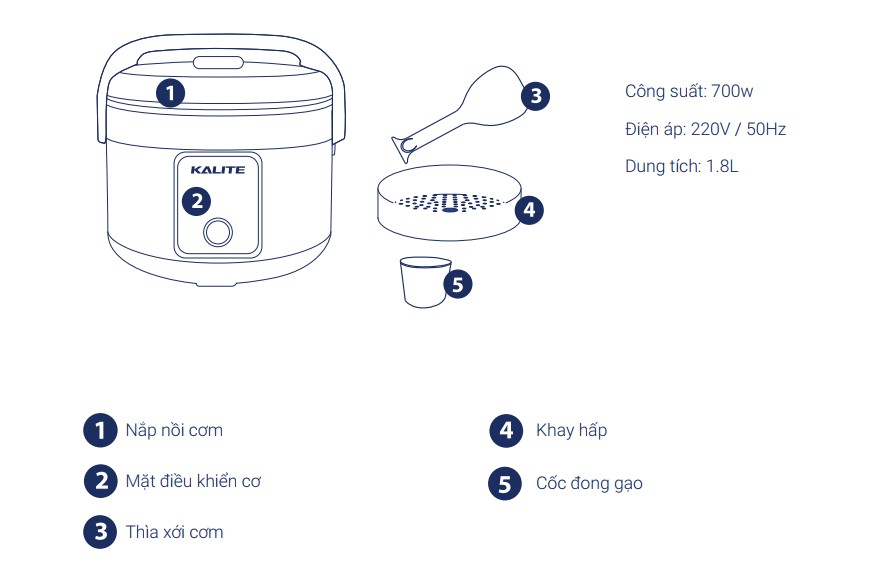 1
KALITE
2
3
4
5

Công suất: 700w

Điện áp: 220V / 50Hz

Dung tích: 1.8L

1 Nắp nồi cơm

2 Mặt điều khiển cơ

3 Thìa xới cơm

4 Khay hấp

5 Cốc đong gạo