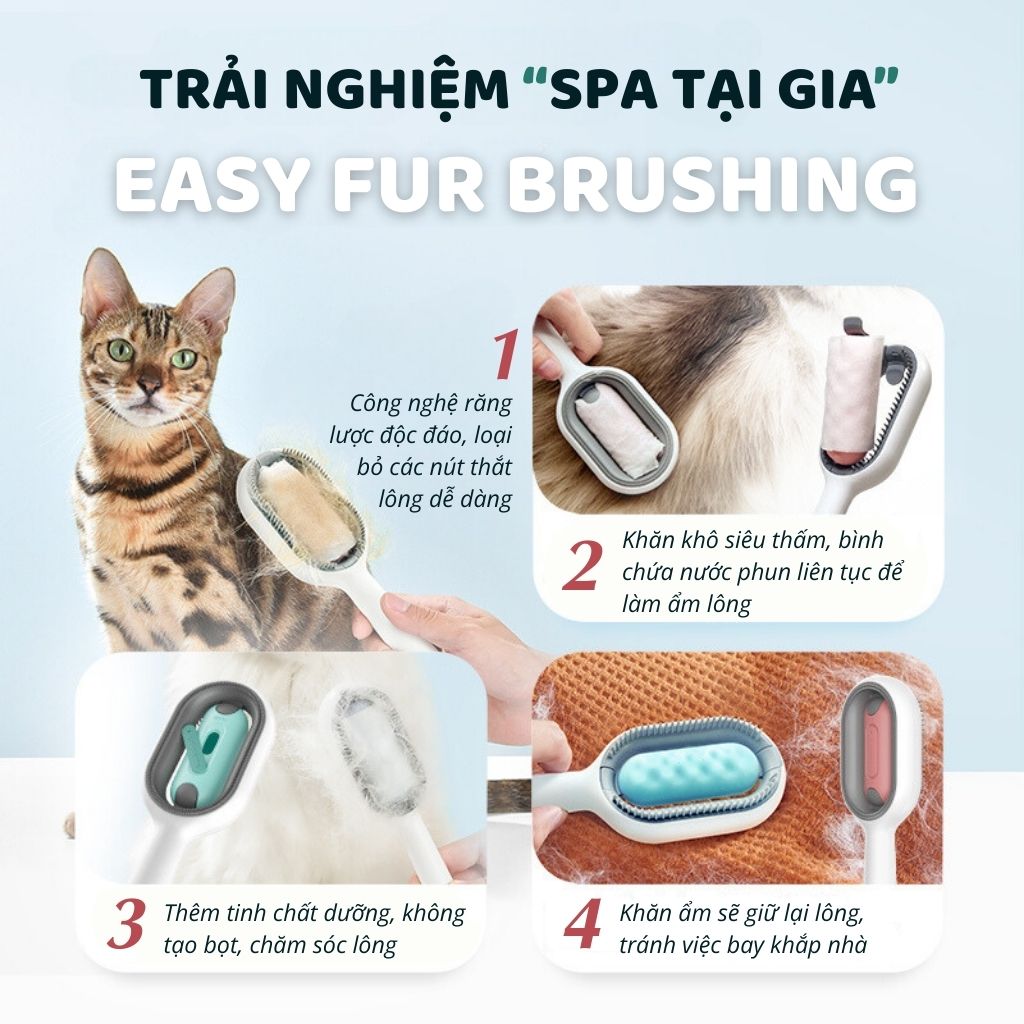 TRẢI NGHIỆM “SPA TẠI GIA”

EASY FUR BRUSHING

1

Công nghệ răng lược độc đáo, loại bỏ các nút thắt lông dễ dàng

2

Khăn khô siêu thấm, bình chứa nước phun liên tục để làm ẩm lông

3

Thêm tinh chất dưỡng, không tạo bọt, chăm sóc lông

4

Khăn ẩm sẽ giữ lại lông, tránh việc bay khắp nhà