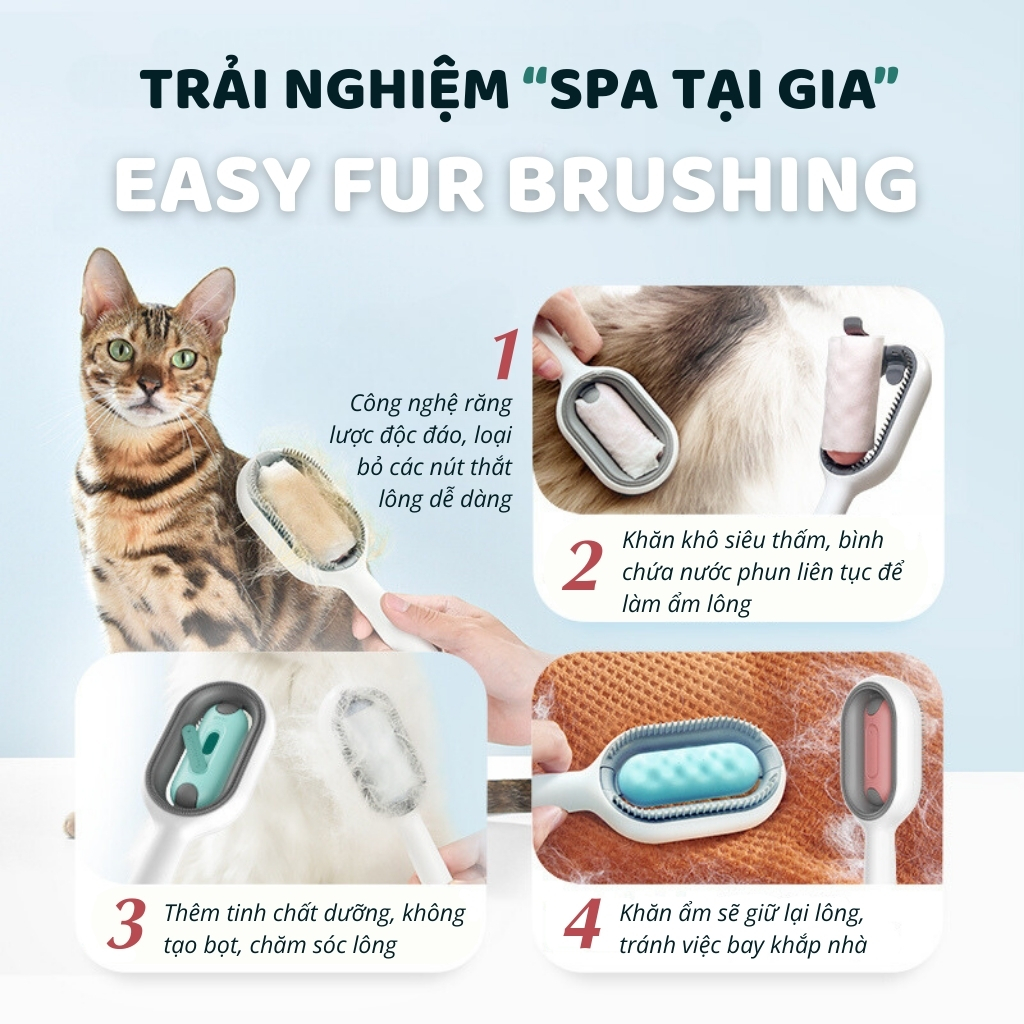 TRẢI NGHIỆM “SPA TẠI GIA”

EASY FUR BRUSHING

1
Công nghệ răng lược độc đáo, loại bỏ các nút thắt lông dễ dàng

2
Khăn khô siêu thấm, bình chứa nước phun liên tục để làm ẩm lông

3
Thêm tinh chất dưỡng, không tạo bọt, chăm sóc lông

4
Khăn ẩm sẽ giữ lại lông, tránh việc bay khắp nhà