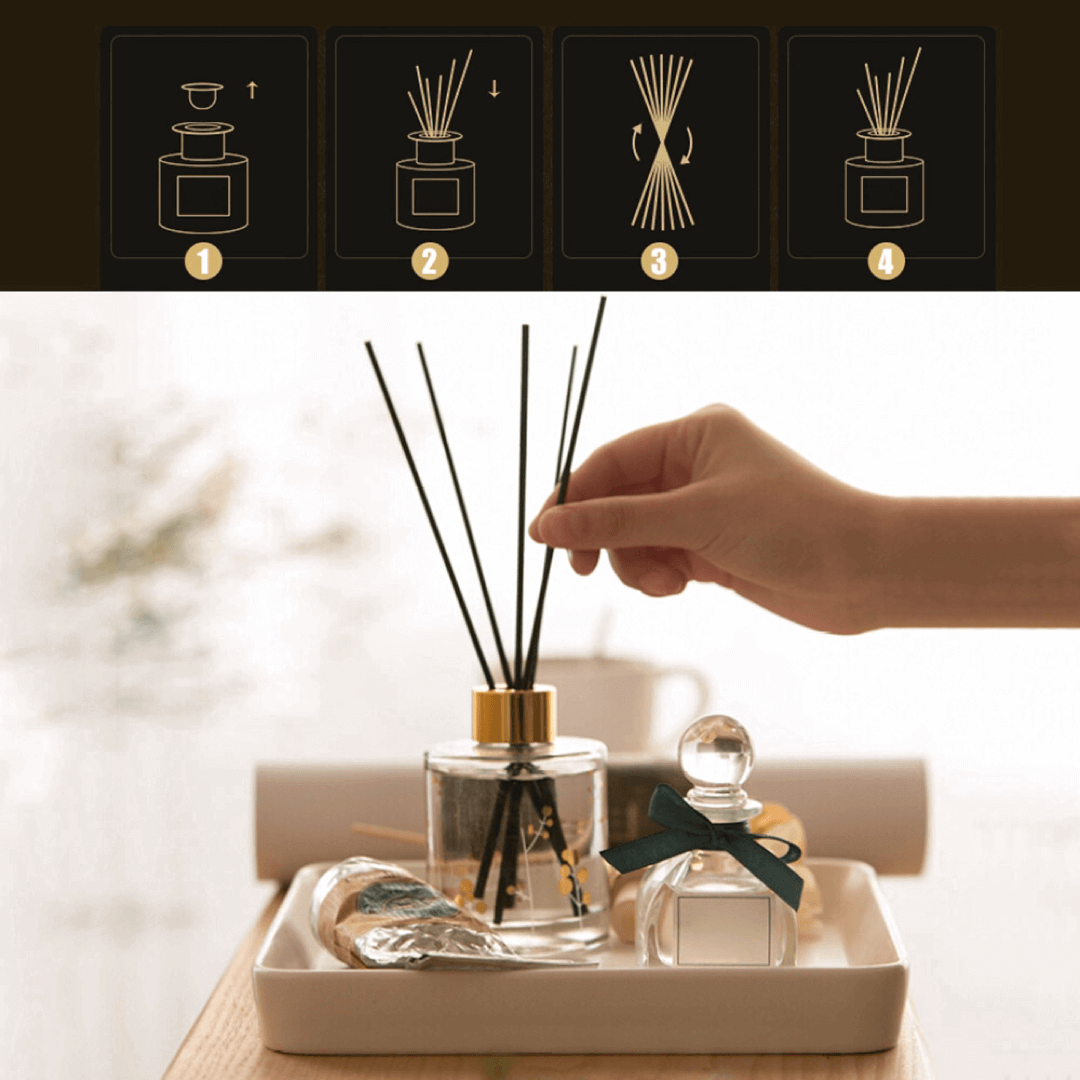 1
2
3
4