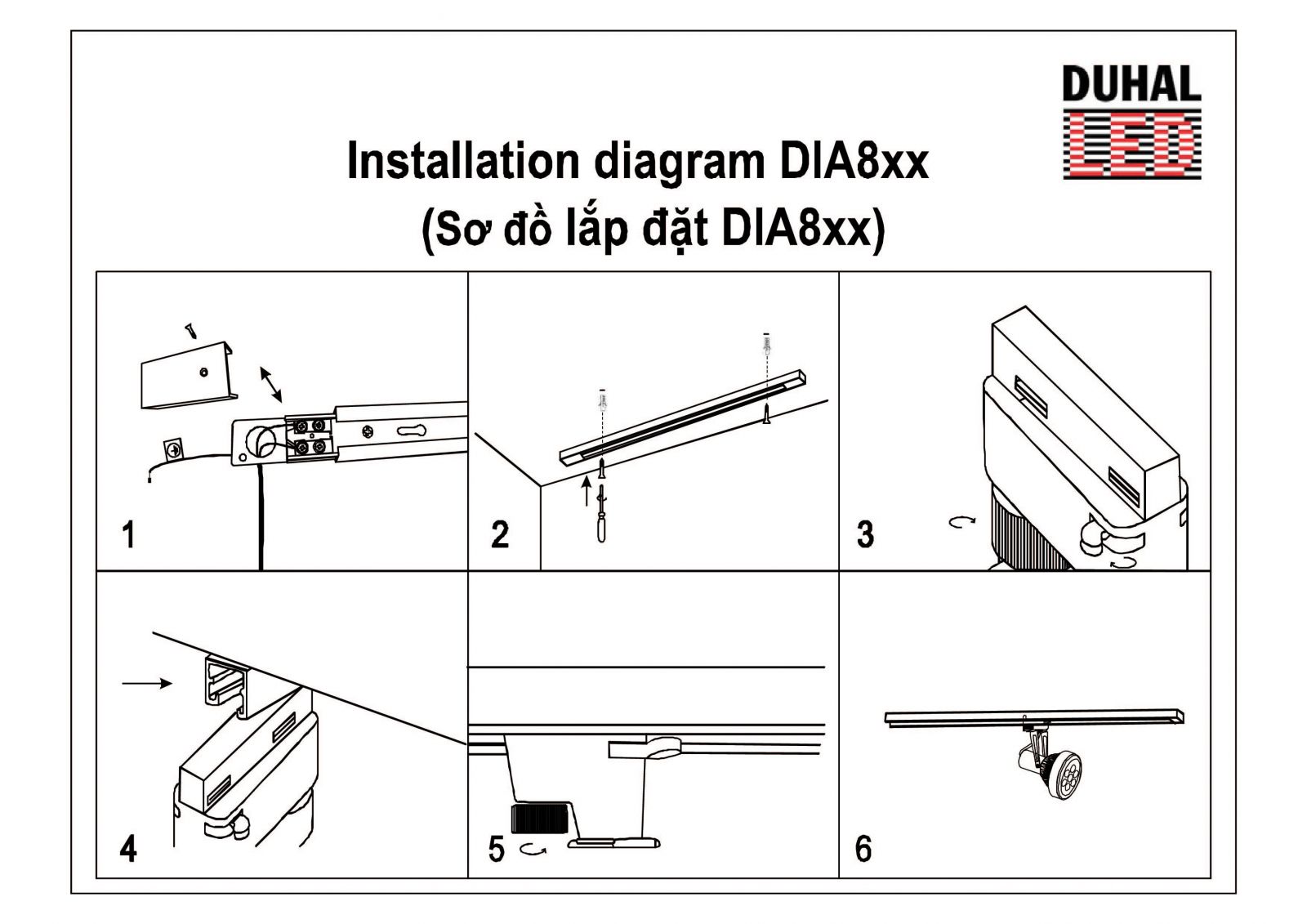 DUHAL
LED

Installation diagram DIA8xx
(Sơ đồ lắp đặt DIA8xx)

1

2

3

4

5

6