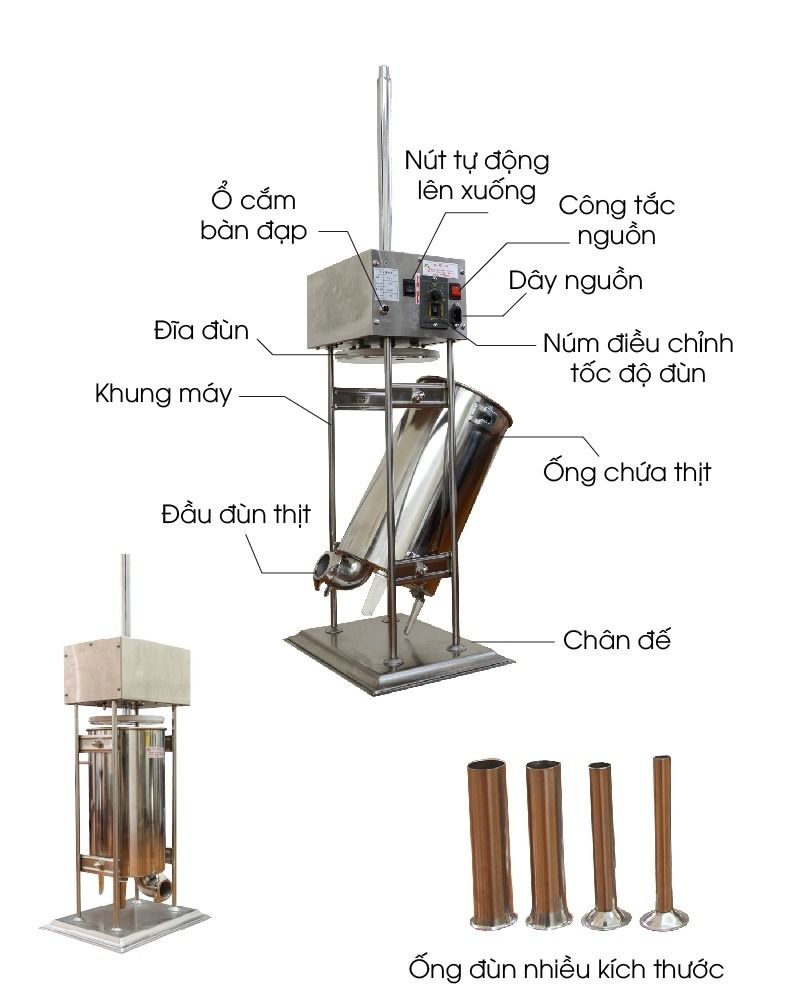 Nút tự động lên xuống

Ổ cắm bàn đạp

Công tắc nguồn

Dây nguồn

Đĩa đùn

Núm điều chỉnh tốc độ đùn

Khung máy

Ống chứa thịt

Đầu đùn thịt

Chân đế

Ống đùn nhiều kích thước