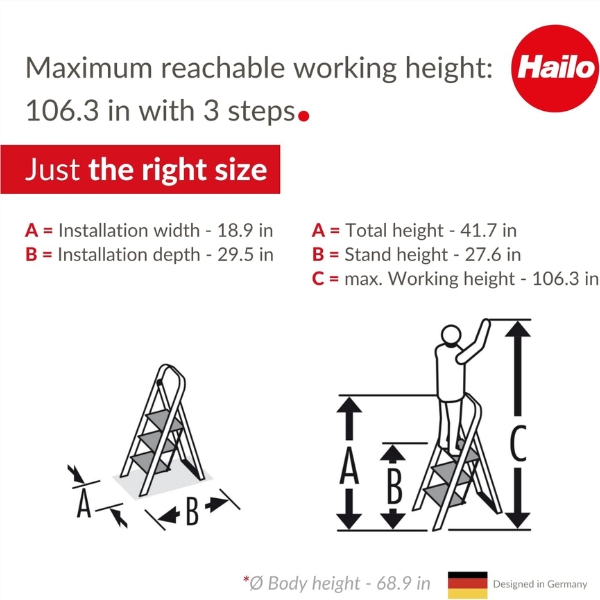 Maximum reachable working height: 106.3 in with 3 steps.

Hailo

Just the right size

A = Installation width - 18.9 in
B = Installation depth - 29.5 in

A = Total height - 41.7 in
B = Stand height - 27.6 in
C = max. Working height - 106.3 in

A
B

A
B
C

*Ø Body height - 68.9 in

Designed in Germany