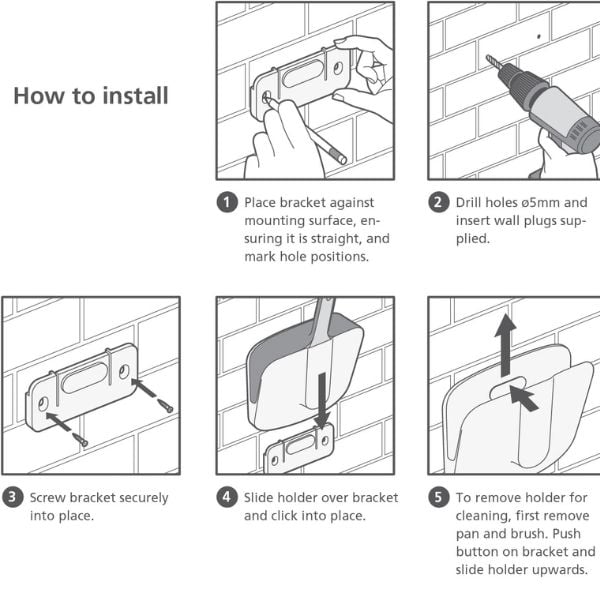 How to install

1 Place bracket against mounting surface, ensuring it is straight, and mark hole positions.

2 Drill holes ø5mm and insert wall plugs supplied.

3 Screw bracket securely into place.

4 Slide holder over bracket and click into place.

5 To remove holder for cleaning, first remove pan and brush. Push button on bracket and slide holder upwards.