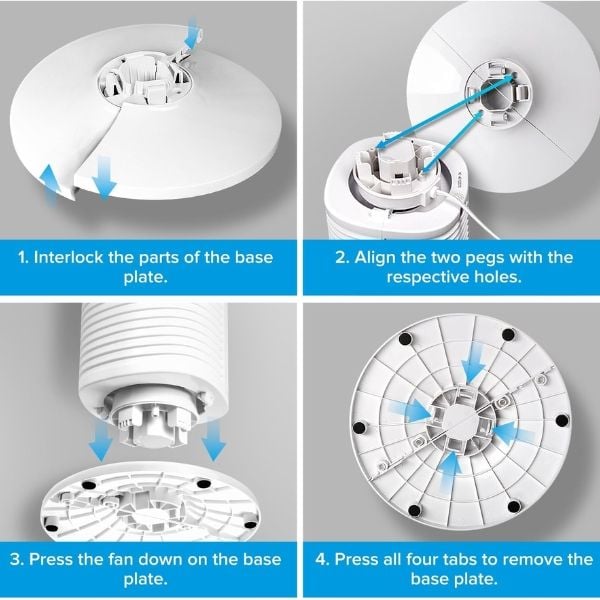 1. Interlock the parts of the base plate.

2. Align the two pegs with the respective holes.

3. Press the fan down on the base plate.

4. Press all four tabs to remove the base plate.