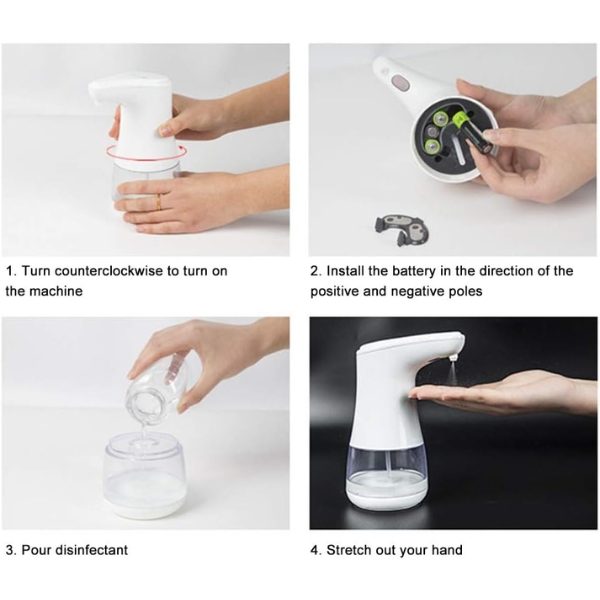 1. Turn counterclockwise to turn on the machine

2. Install the battery in the direction of the positive and negative poles

3. Pour disinfectant

4. Stretch out your hand