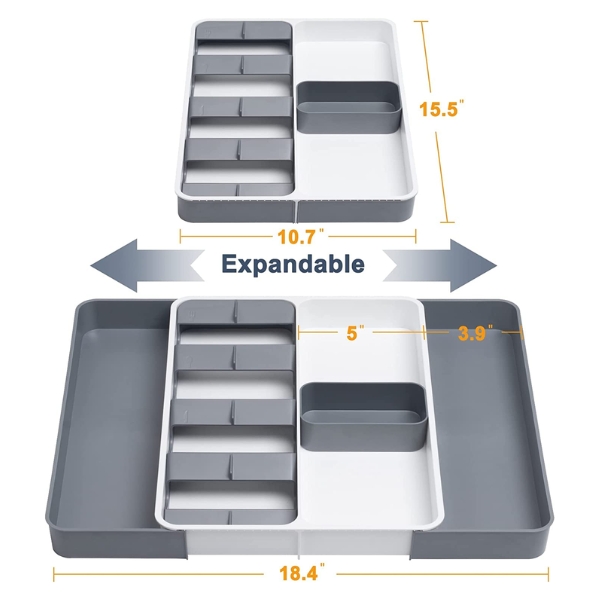 15.5"

10.7"

Expandable

5"

3.9"

18.4"