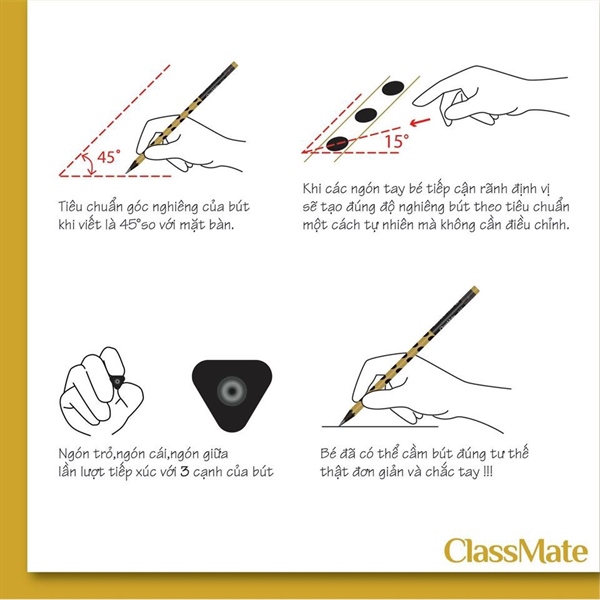 45°

Tiêu chuẩn góc nghiêng của bút khi viết là 45°so với mặt bàn.

15°

Khi các ngón tay bé tiếp cận rãnh định vị sẽ tạo đúng độ nghiêng bút theo tiêu chuẩn một cách tự nhiên mà không cần điều chỉnh.

Ngón trỏ,ngón cái,ngón giữa lần lượt tiếp xúc với 3 cạnh của bút

Bé đã có thể cầm bút đúng tư thế thật đơn giản và chắc tay !!!

ClassMate