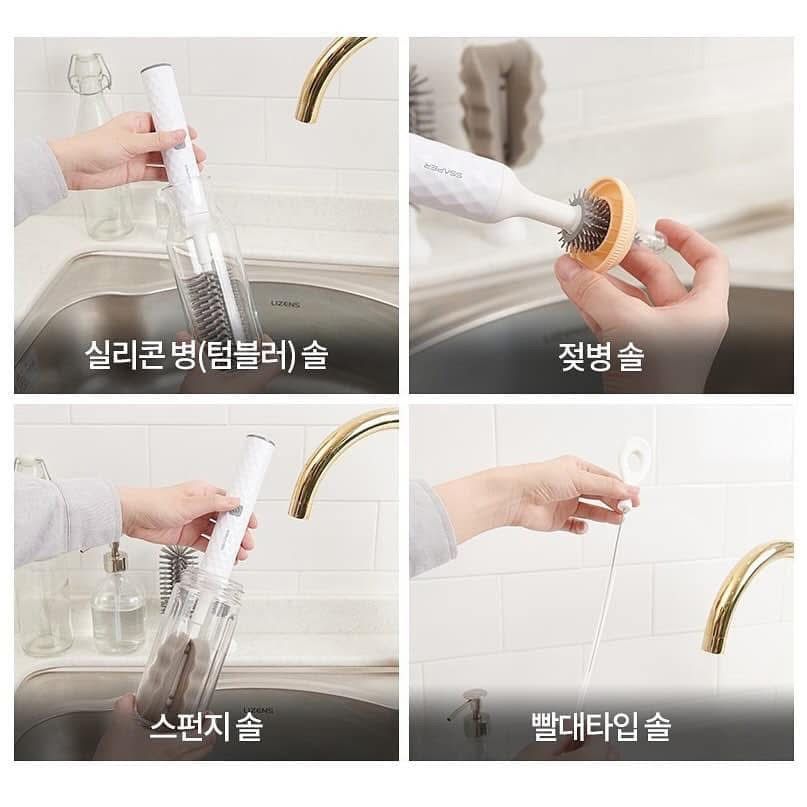 LIZENS

실리콘 병(텀블러) 솔

SSAPER

젖병 솔

LIZENS

스펀지 솔

빨대타입 솔