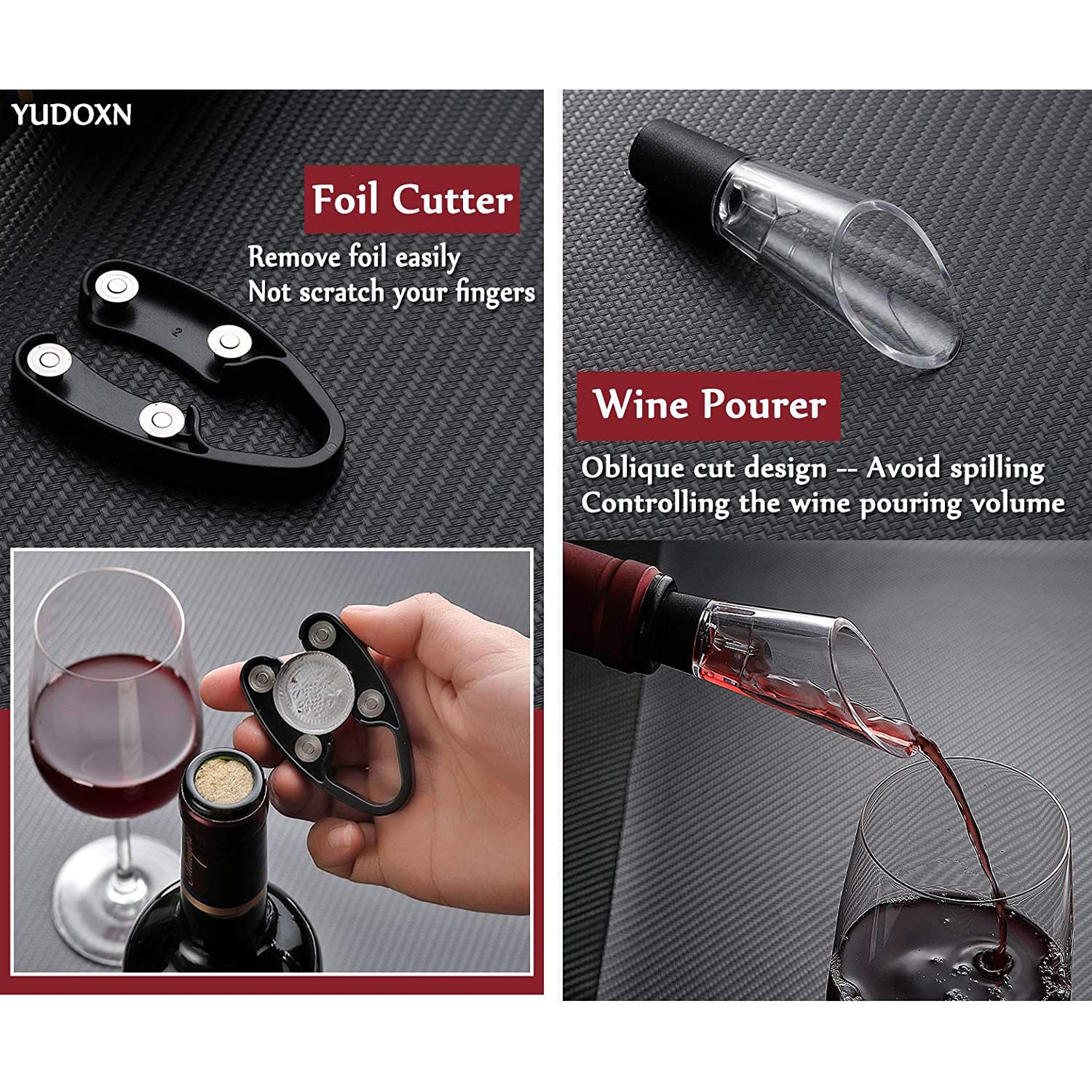 YUDOXN

Foil Cutter

Remove foil easily
Not scratch your fingers

2

Wine Pourer

Oblique cut design -- Avoid spilling
Controlling the wine pouring volume