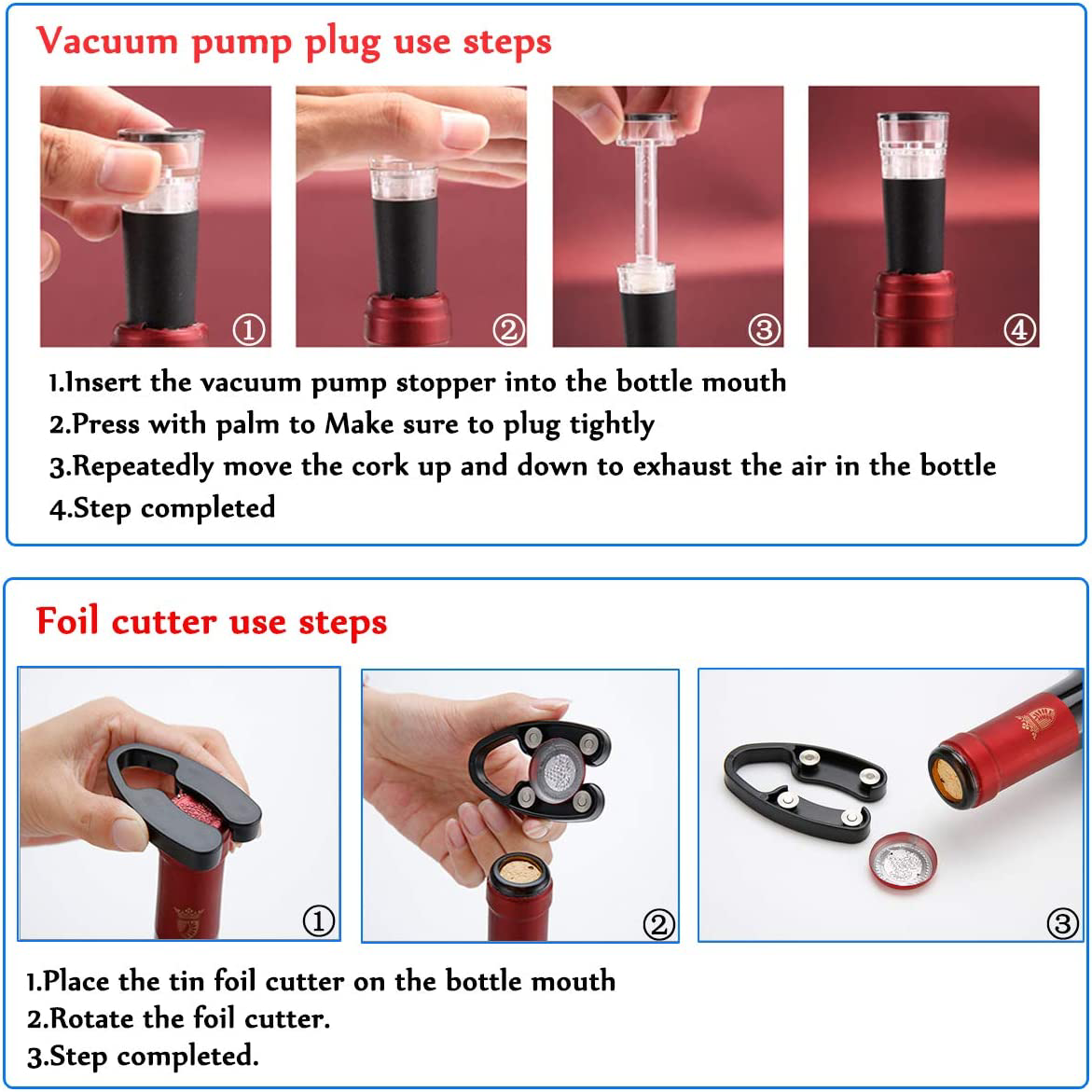 Vacuum pump plug use steps

①

②

③

④

1.Insert the vacuum pump stopper into the bottle mouth
2.Press with palm to Make sure to plug tightly
3.Repeatedly move the cork up and down to exhaust the air in the bottle
4.Step completed

Foil cutter use steps

①

②

③

1.Place the tin foil cutter on the bottle mouth
2.Rotate the foil cutter.
3.Step completed.