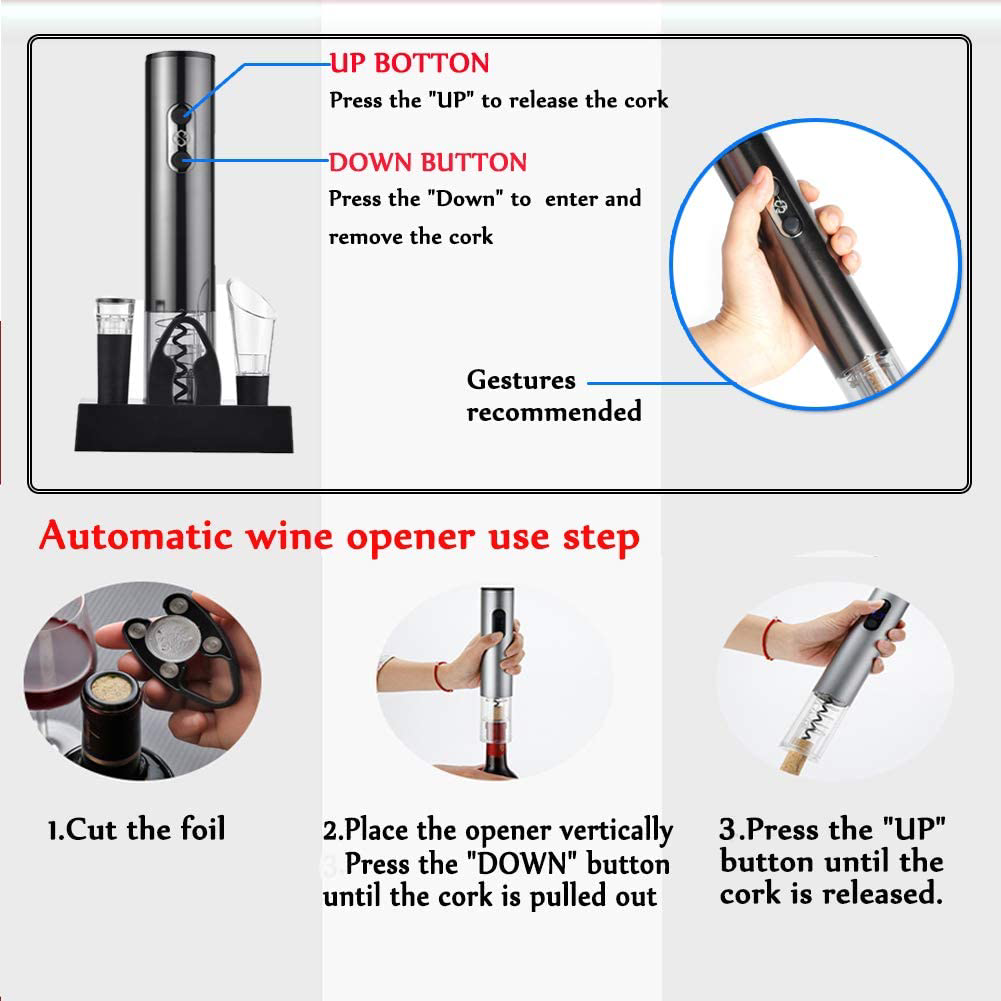 UP BOTTON
Press the "UP" to release the cork

DOWN BUTTON
Press the "Down" to enter and remove the cork

Gestures recommended

Automatic wine opener use step

1.Cut the foil

2.Place the opener vertically
Press the "DOWN" button until the cork is pulled out

3.Press the "UP" button until the cork is released.