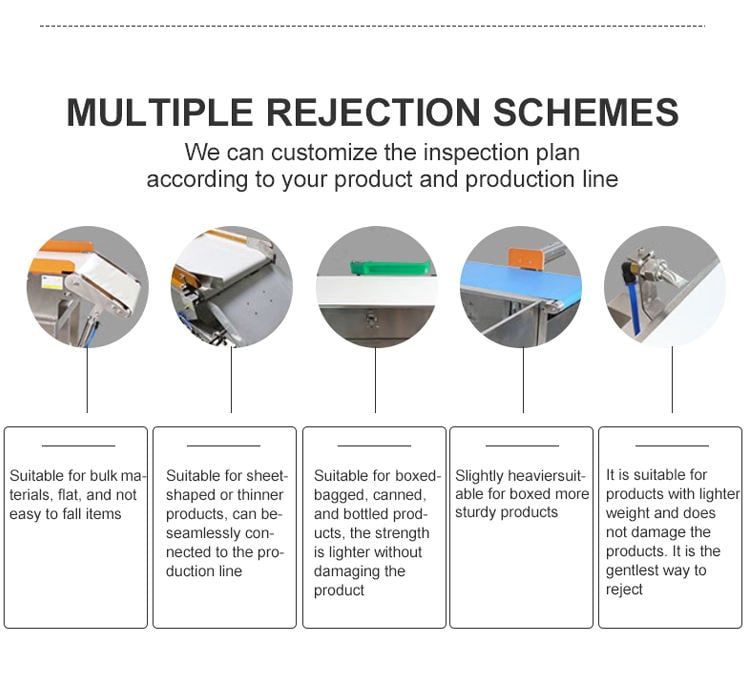 MULTIPLE REJECTION SCHEMES

We can customize the inspection plan according to your product and production line

Suitable for bulk materials, flat, and not easy to fall items

Suitable for sheet-shaped or thinner products, can be-seamlessly connected to the production line

Suitable for boxed-bagged, canned, and bottled products, the strength is lighter without damaging the product

Slightly heaviersuitable for boxed more sturdy products

It is suitable for products with lighter weight and does not damage the products. It is the gentlest way to reject