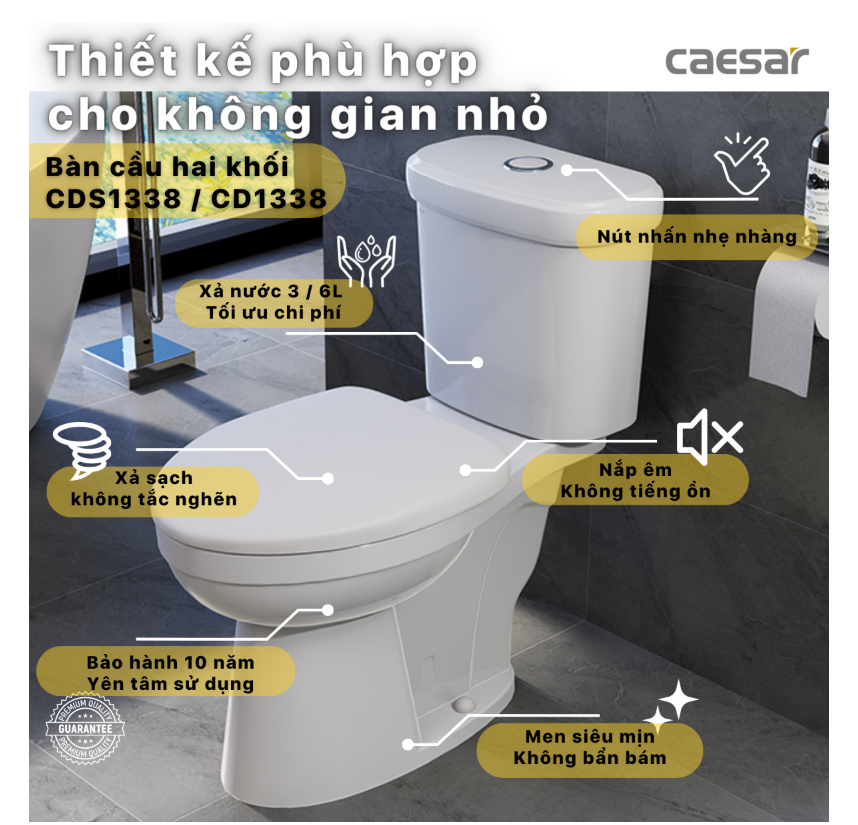 Thiết kế phù hợp cho không gian nhỏ

caesar

Bàn cầu hai khối
CDS1338 / CD1338

Nút nhấn nhẹ nhàng

Xả nước 3 / 6L
Tối ưu chi phí

Xả sạch
không tắc nghẽn

Nắp êm
Không tiếng ồn

Bảo hành 10 năm
Yên tâm sử dụng

PREMIUM QUALITY
GUARANTEE
PREMIUM QUALITY

Men siêu mịn
Không bẩn bám