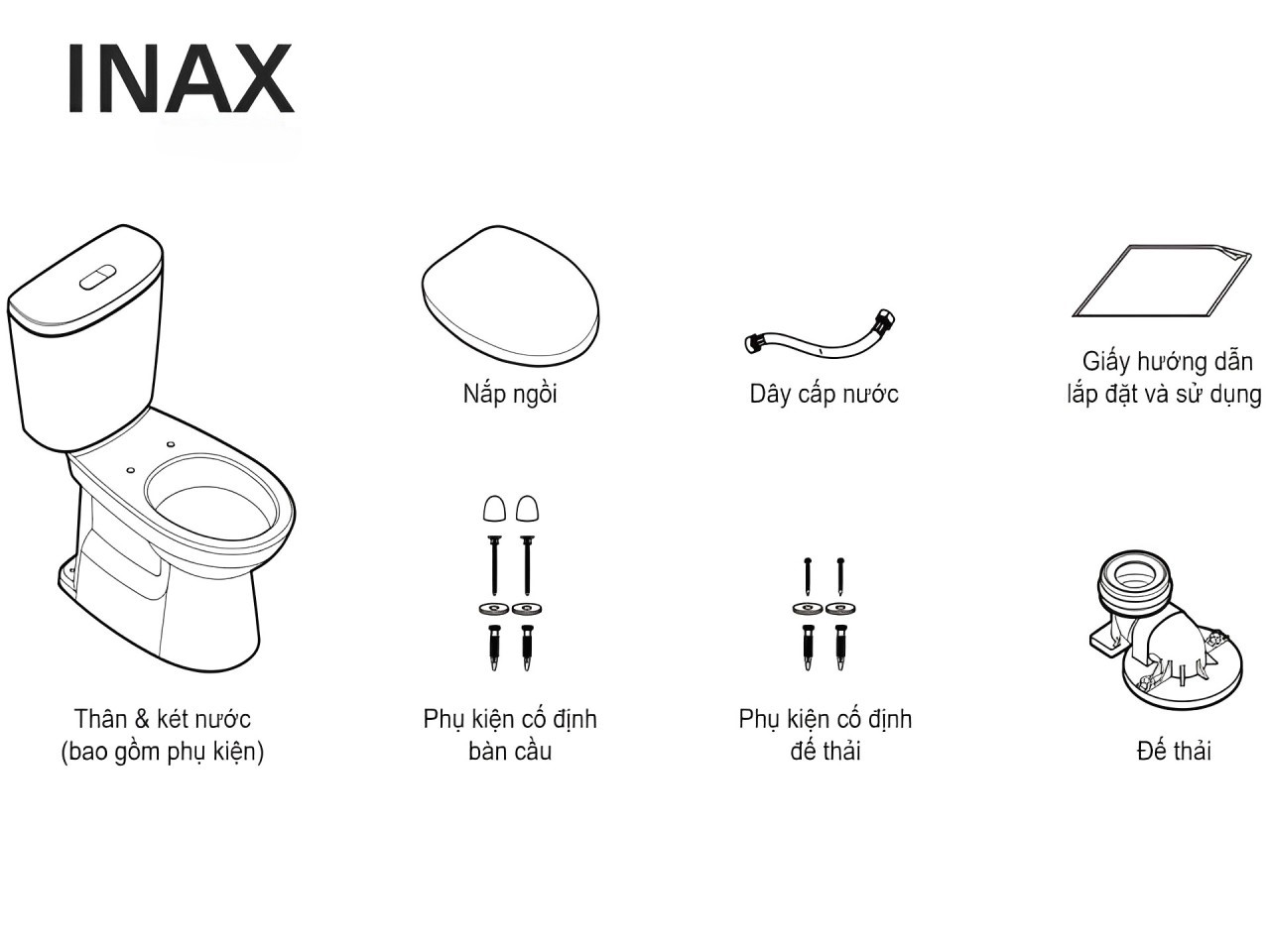 INAX

Nắp ngồi

Dây cấp nước

Giấy hướng dẫn lắp đặt và sử dụng

Thân & két nước (bao gồm phụ kiện)

Phụ kiện cố định bàn cầu

Phụ kiện cố định đế thải

Đế thải