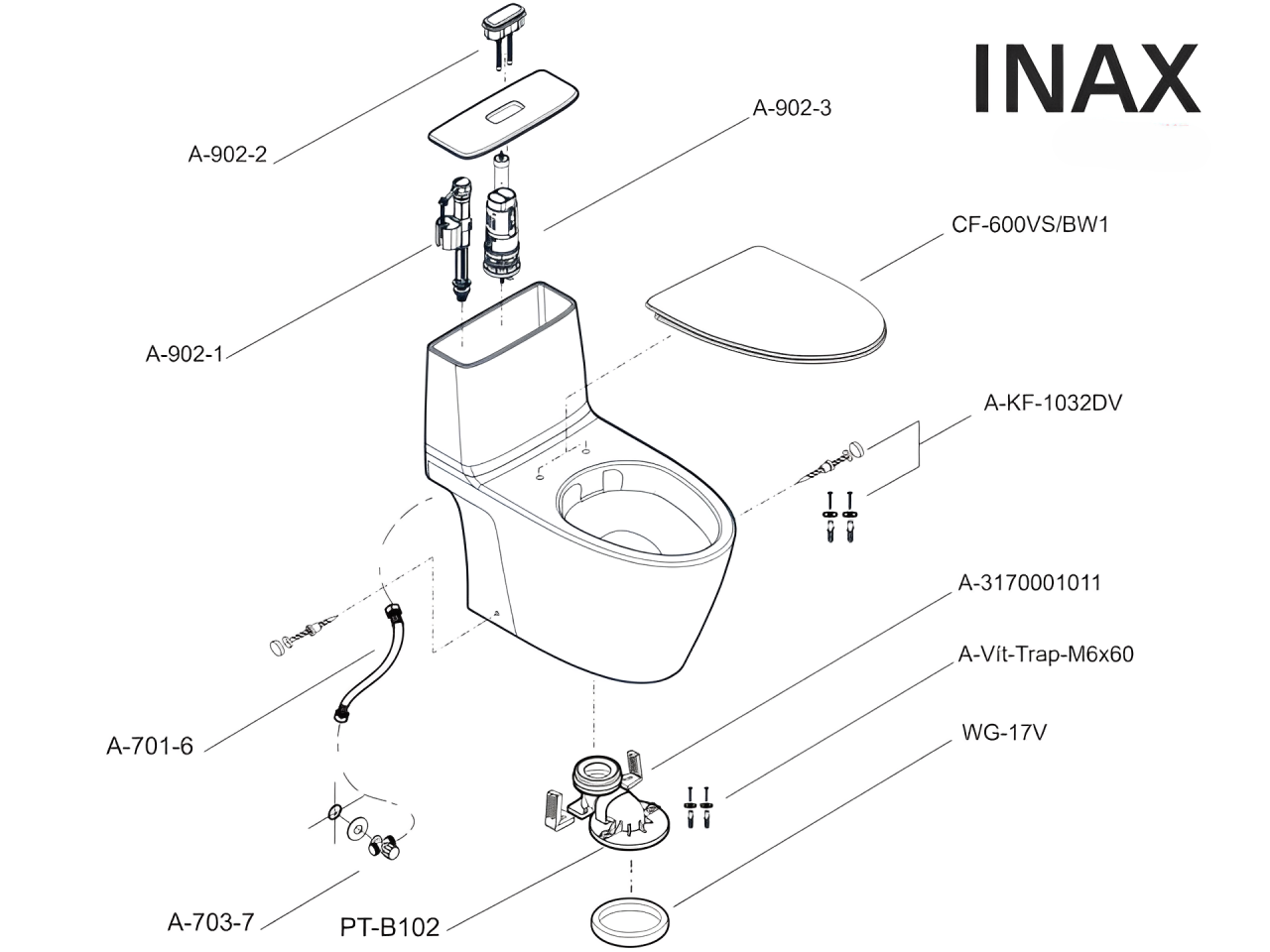 INAX

A-902-2

A-902-3

CF-600VS/BW1

A-902-1

A-KF-1032DV

A-3170001011

A-Vít-Trap-M6x60

WG-17V

A-701-6

A-703-7

PT-B102