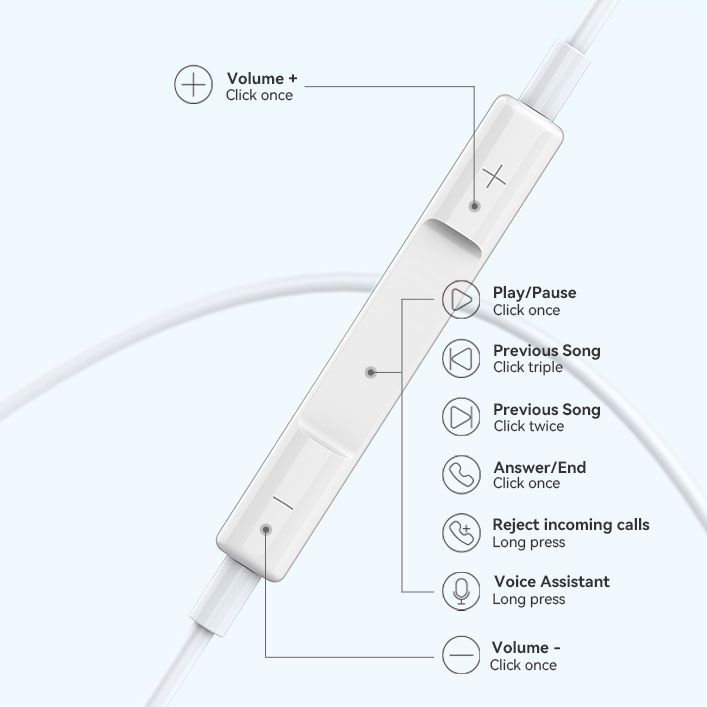 Volume +
Click once

Play/Pause
Click once

Previous Song
Click triple

Previous Song
Click twice

Answer/End
Click once

Reject incoming calls
Long press

Voice Assistant
Long press

Volume -
Click once