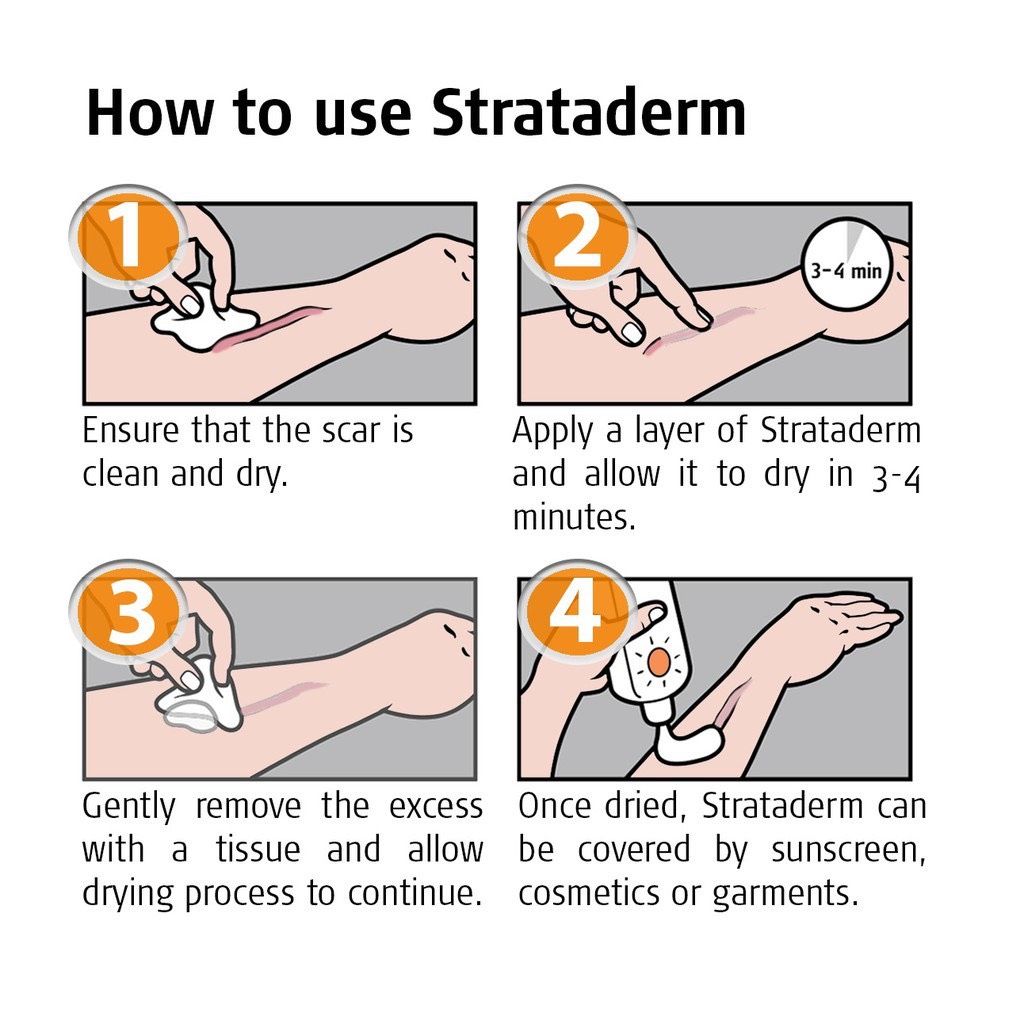 How to use Strataderm

1

Ensure that the scar is clean and dry.

2

3-4 min

Apply a layer of Strataderm and allow it to dry in 3-4 minutes.

3

Gently remove the excess with a tissue and allow drying process to continue.

4

Once dried, Strataderm can be covered by sunscreen, cosmetics or garments.