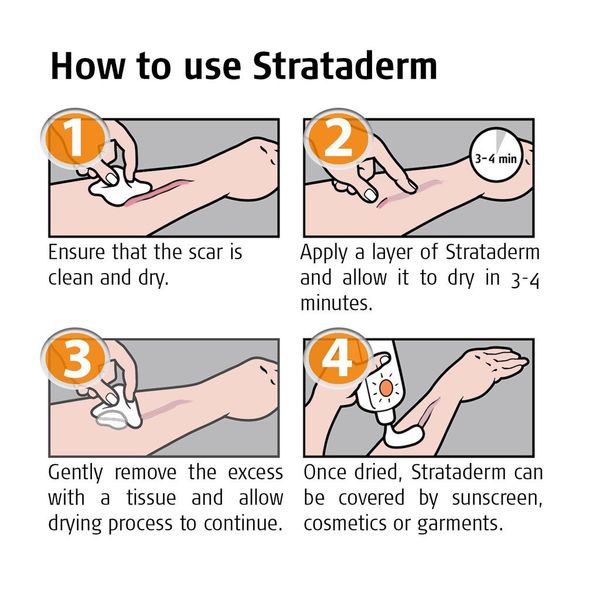 How to use Strataderm

1

Ensure that the scar is clean and dry.

2

3-4 min

Apply a layer of Strataderm and allow it to dry in 3-4 minutes.

3

Gently remove the excess with a tissue and allow drying process to continue.

4

Once dried, Strataderm can be covered by sunscreen, cosmetics or garments.