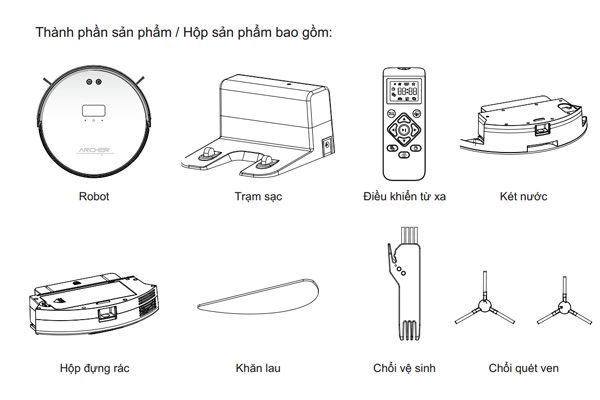 Thành phần sản phẩm / Hộp sản phẩm bao gồm:

ARCHER

Robot

Trạm sạc

Điều khiển từ xa

Két nước

Hộp đựng rác

Khăn lau

Chổi vệ sinh

Chổi quét ven