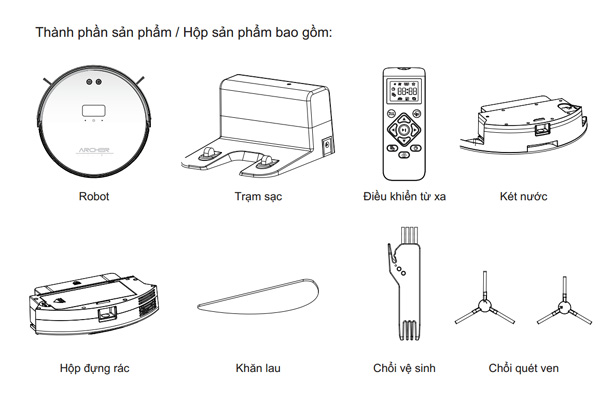 Thành phần sản phẩm / Hộp sản phẩm bao gồm:

ARCHER

Robot

Trạm sạc

Điều khiển từ xa

Két nước

Hộp đựng rác

Khăn lau

Chổi vệ sinh

Chổi quét ven