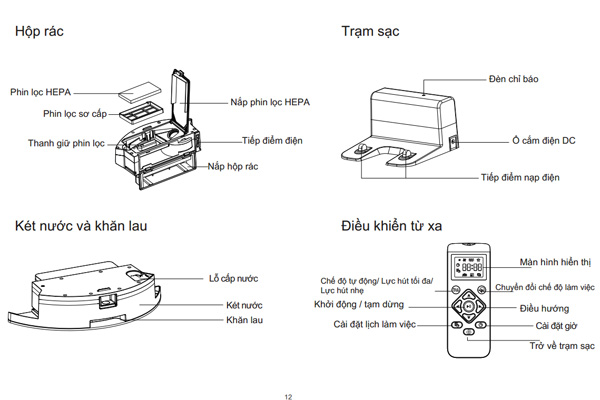 Hộp rác

Phin lọc HEPA

Phin lọc sơ cấp

Thanh giữ phin lọc

Nắp phin lọc HEPA

Tiếp điểm điện

Nắp hộp rác

Trạm sạc

Đèn chỉ báo

Ổ cắm điện DC

Tiếp điểm nạp điện

Két nước và khăn lau

Lỗ cấp nước

Két nước

Khăn lau

Điều khiển từ xa

Màn hình hiển thị

Chế độ tự động/ Lực hút tối đa/ Lực hút nhẹ

Chuyển đổi chế độ làm việc

Khởi động / tạm dừng

Điều hướng

Cài đặt lịch làm việc

Cài đặt giờ

Trở về trạm sạc

12