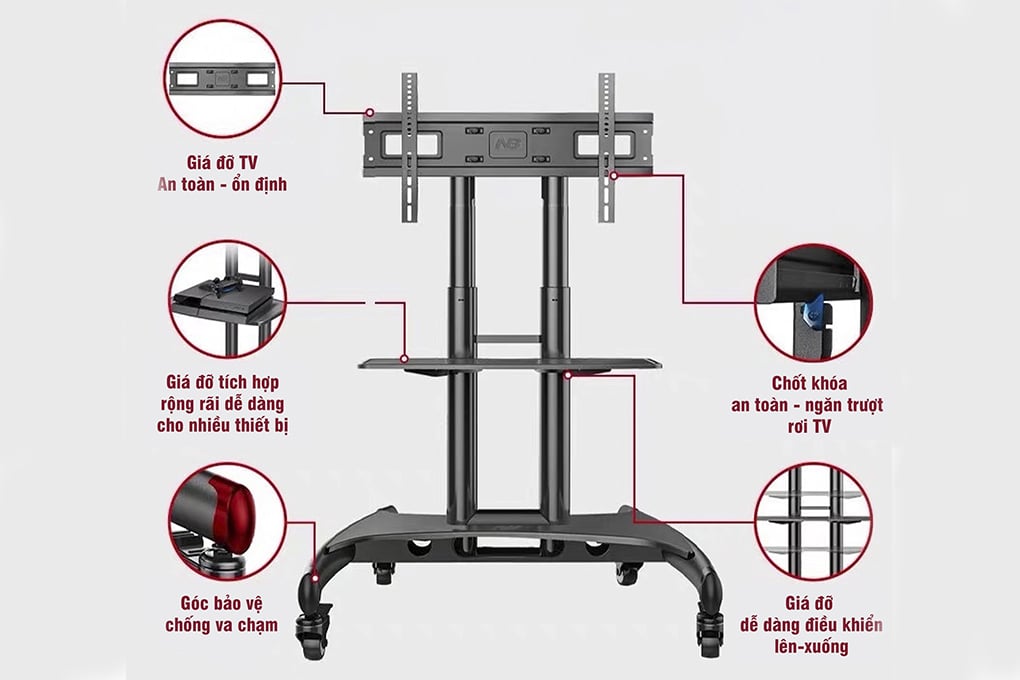 Giá đỡ TV
An toàn - ổn định

Giá đỡ tích hợp
rộng rãi dễ dàng
cho nhiều thiết bị

Góc bảo vệ
chống va chạm

Chốt khóa
an toàn - ngăn trượt
rơi TV

Giá đỡ
dễ dàng điều khiển
lên-xuống