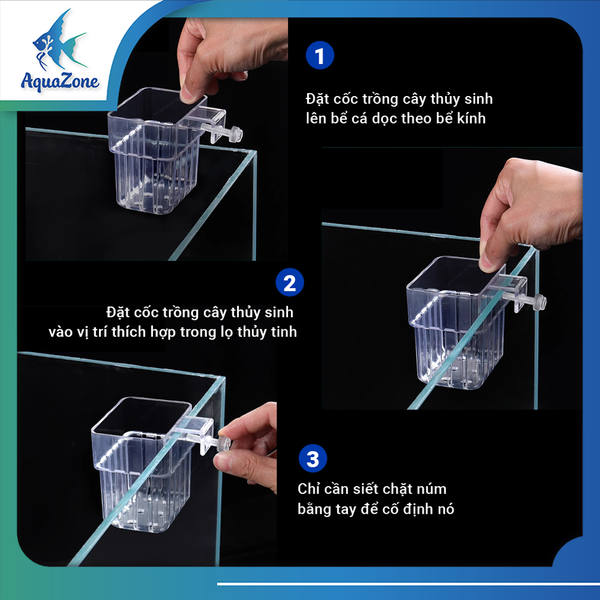 AquaZone

1

Đặt cốc trồng cây thủy sinh lên bể cá dọc theo bể kính

2

Đặt cốc trồng cây thủy sinh vào vị trí thích hợp trong lọ thủy tinh

3

Chỉ cần siết chặt núm bằng tay để cố định nó