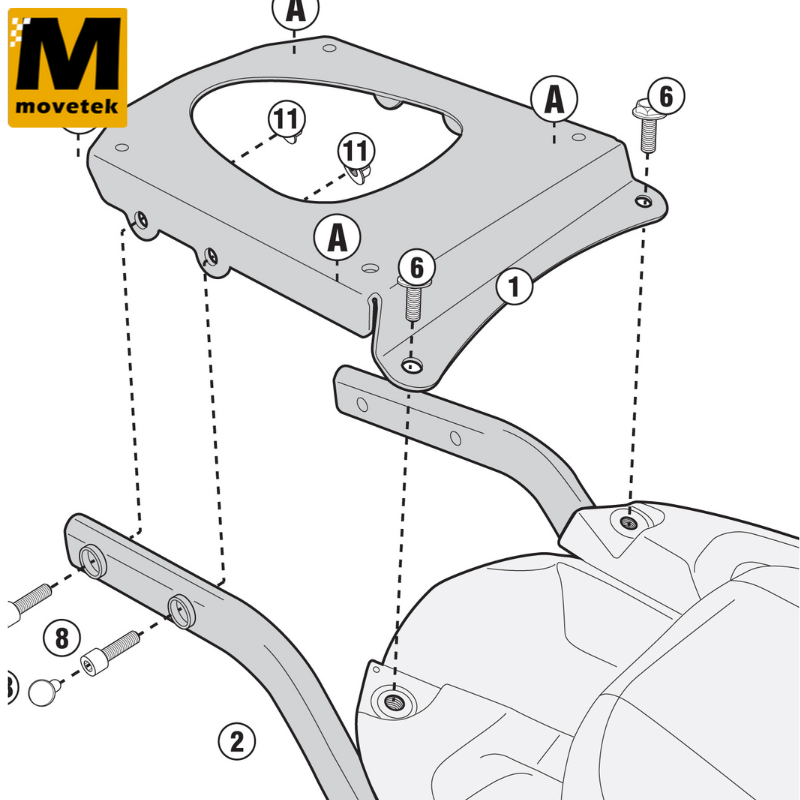 M
movetek
A
A
6
11
11
A
6
1
8
2