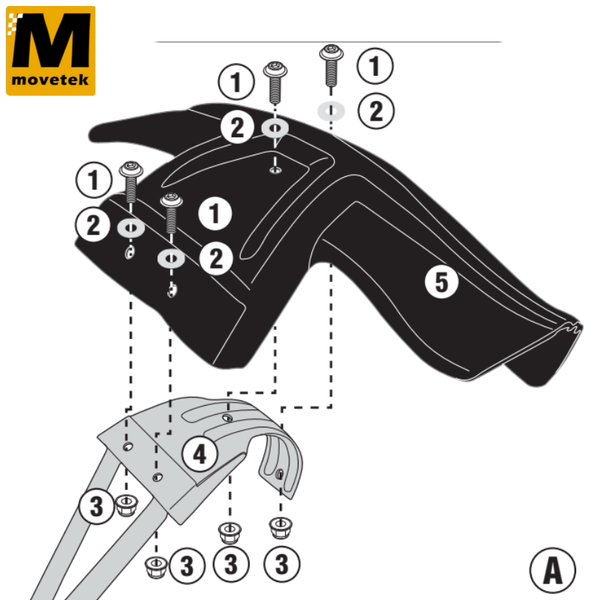 M
movetek

1
1
2
2
1
1
2
2
5
4
3
3
3
3
A