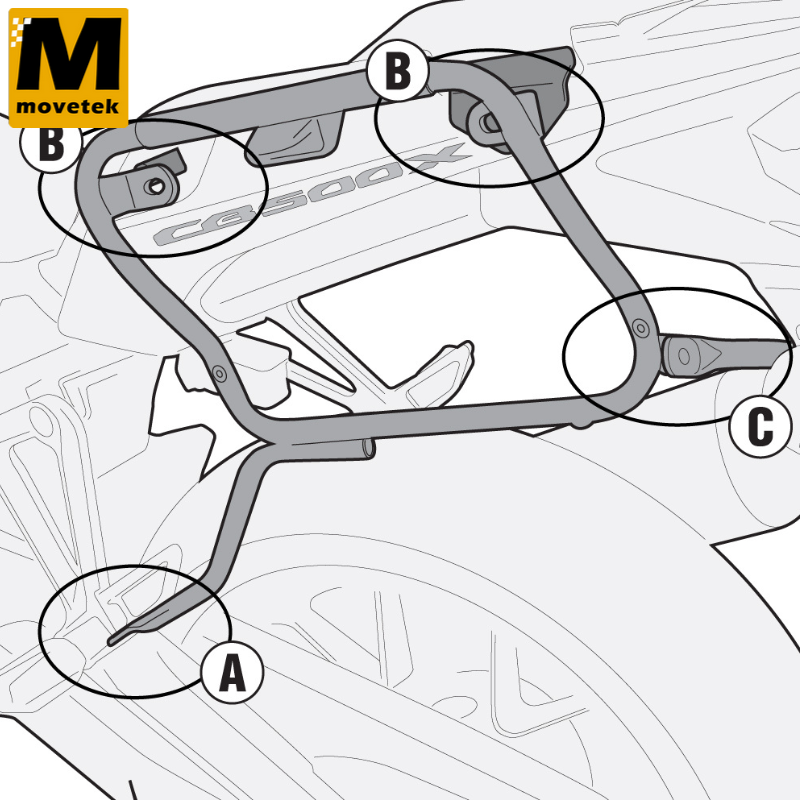 M
movetek
B
B
CB500X
C
A