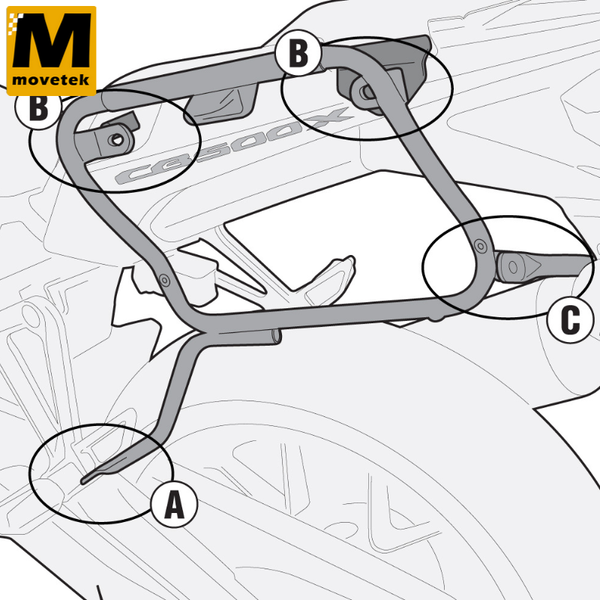 M
movetek

B

B

CB500X

C

A