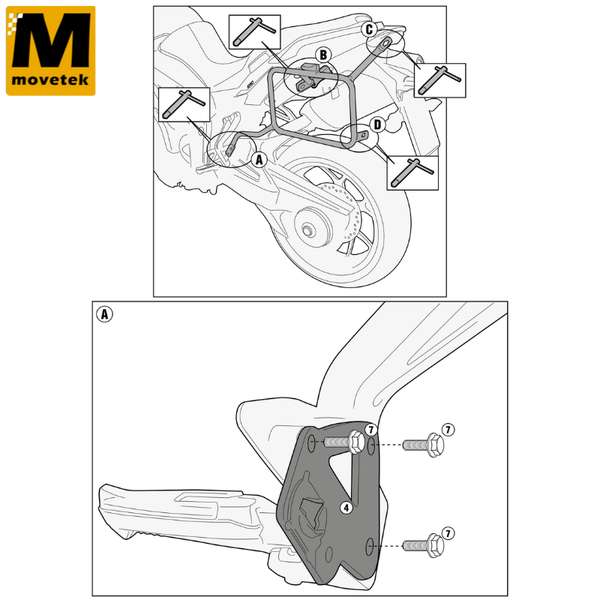 M
movetek

B
C
D
A

A
7
7
4
7