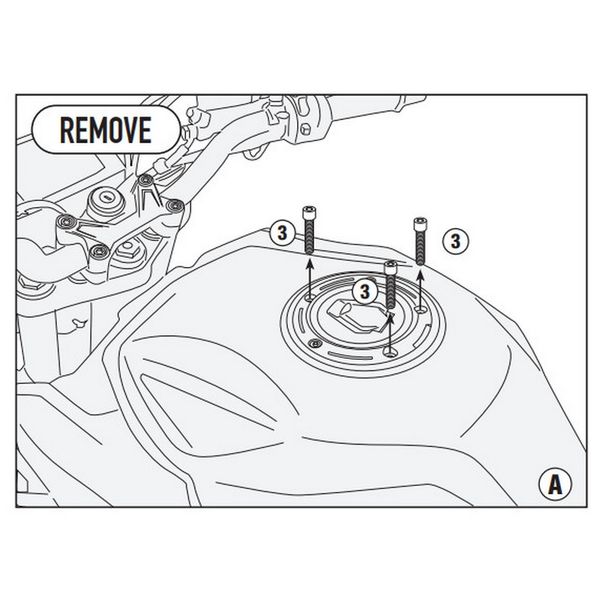 REMOVE

3

3

3

A