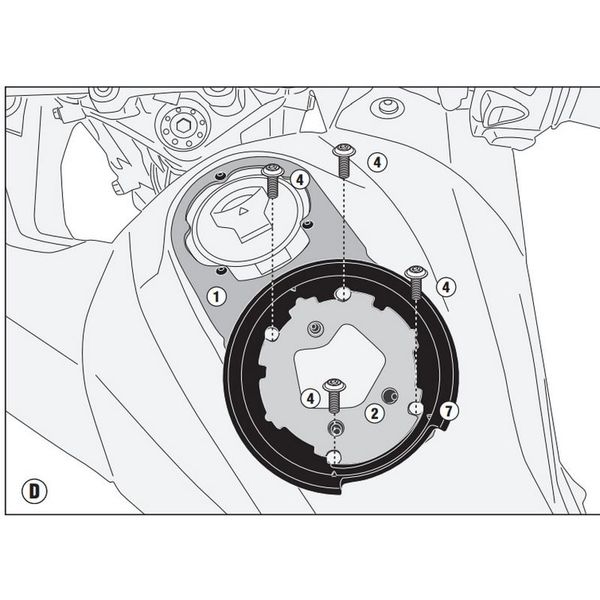 4
4
4
1
4
2
7
D