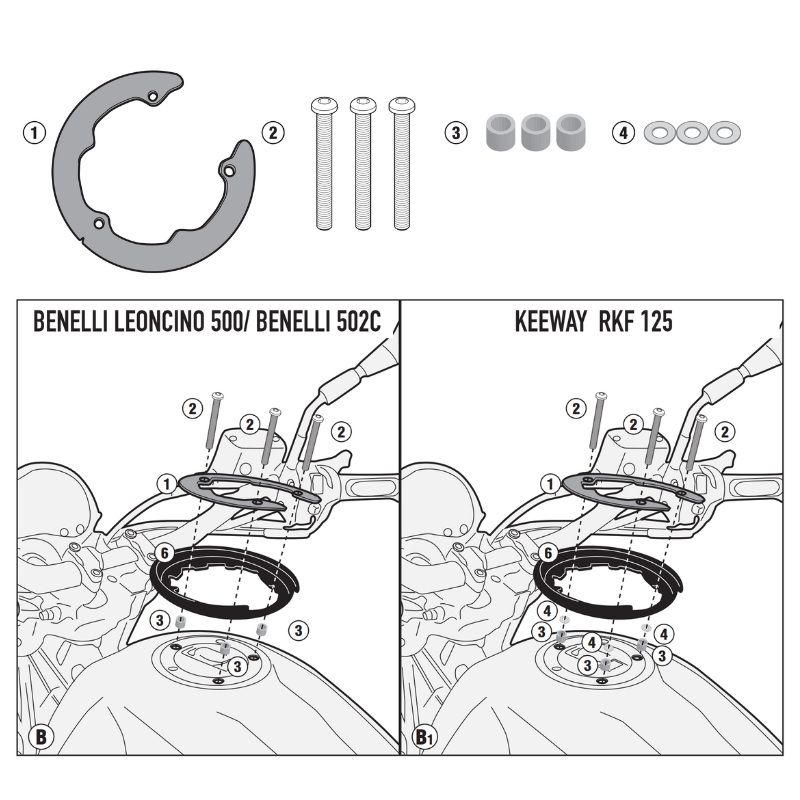 1
2
3
4

BENELLI LEONCINO 500/ BENELLI 502C

2
2
2
1
6
3
3
3
B

KEEWAY RKF 125

2
2
2
1
6
4
3
4
4
3
3
B1