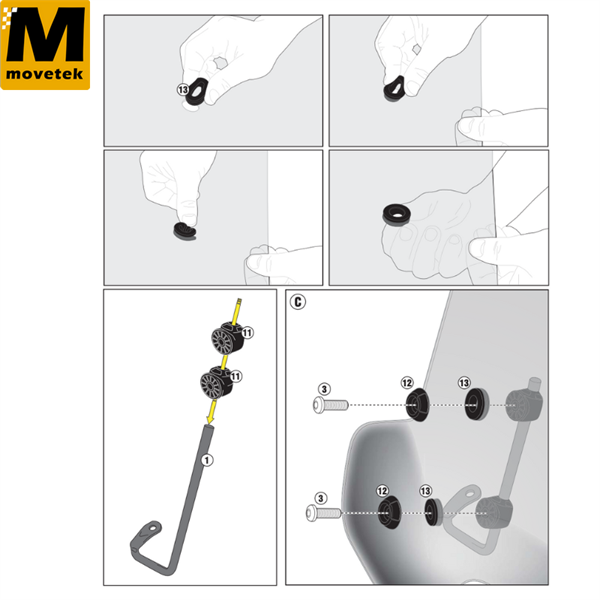 M
movetek

13

11
11
1

C
3
12
13
3
12
13