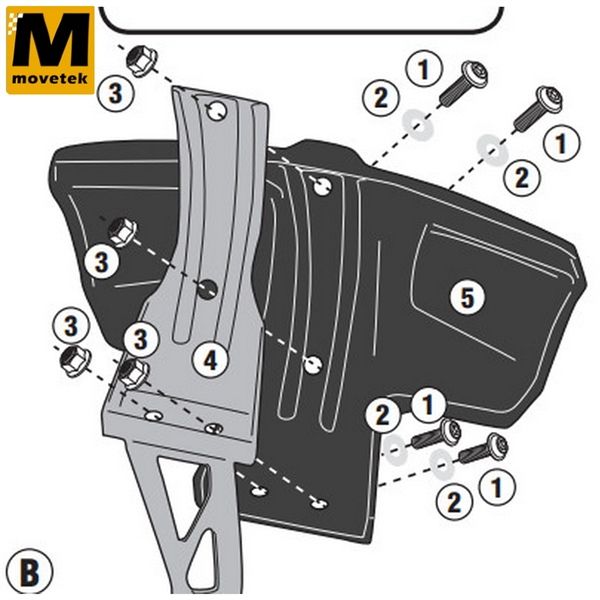 M
movetek

3
1
2
1
2
3
5
3
3
4
2
1
2
1
B