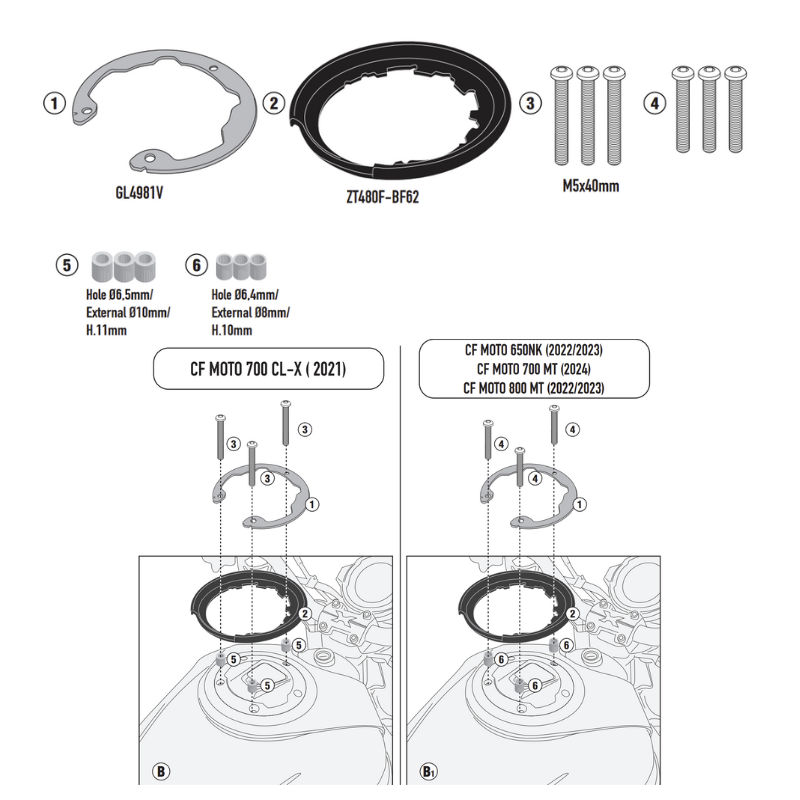 1 GL4981V

2 ZT480F-BF62

3 M5x40mm

4

5 Hole Ø6,5mm/ External Ø10mm/ H.11mm

6 Hole Ø6,4mm/ External Ø8mm/ H.10mm

CF MOTO 700 CL-X ( 2021)

3 3 3 1 2 5 5 5

B

CF MOTO 650NK (2022/2023)
CF MOTO 700 MT (2024)
CF MOTO 800 MT (2022/2023)

4 4 4 1 2 6 6 6

B1