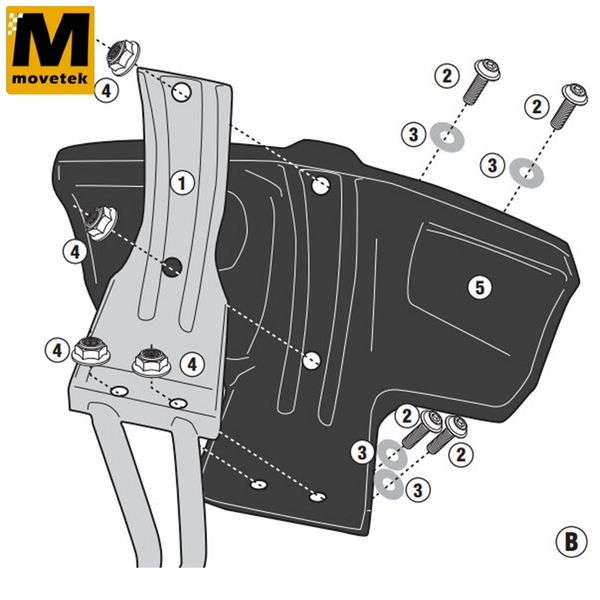 M
movetek

4
2
2
3
3
1
4
5
4
4
2
2
3
3
B