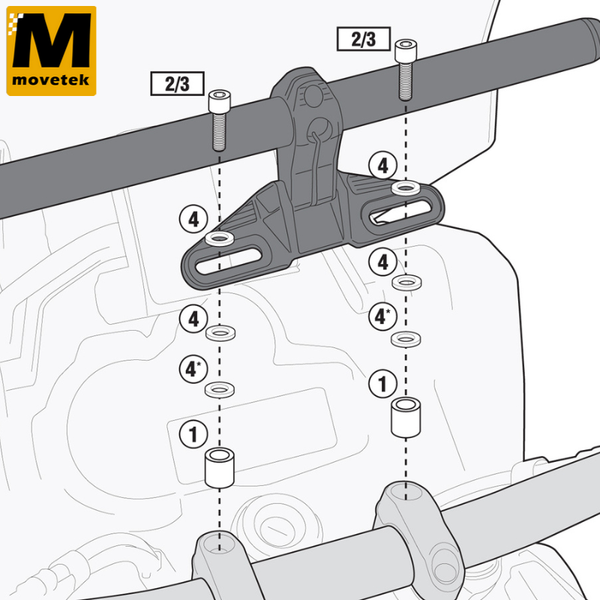 M
movetek

2/3

2/3

4

4

4

4

4*

4*

1

1