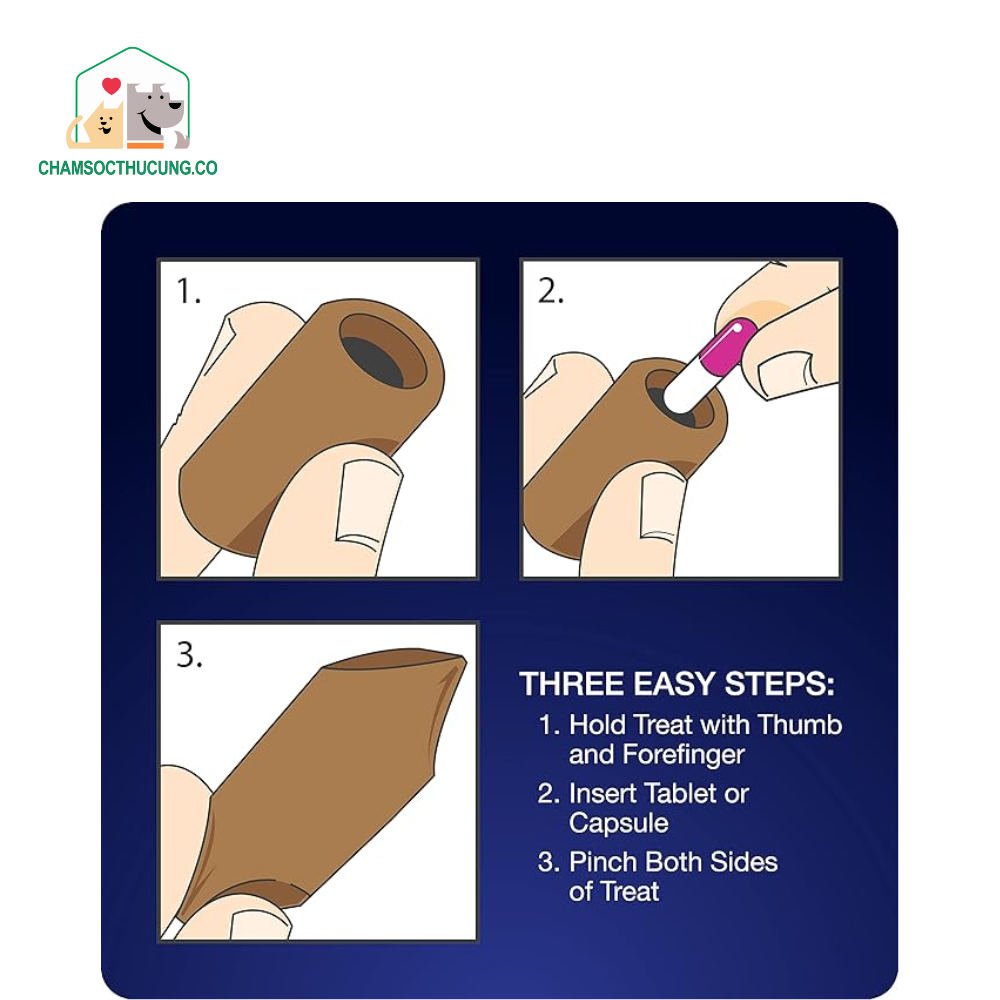 CHAMSOCTHUCUNG.CO

1.

2.

3.

THREE EASY STEPS:
1. Hold Treat with Thumb and Forefinger
2. Insert Tablet or Capsule
3. Pinch Both Sides of Treat