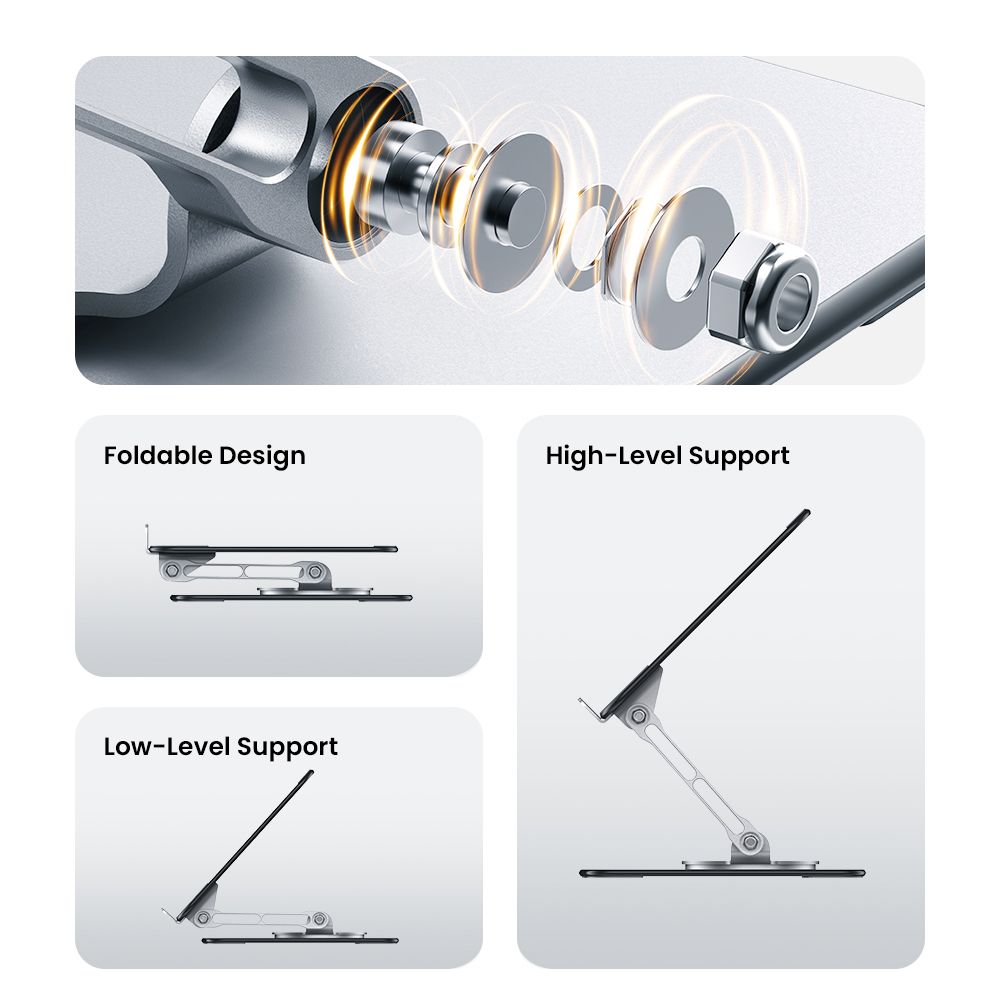 Foldable Design

Low-Level Support

High-Level Support