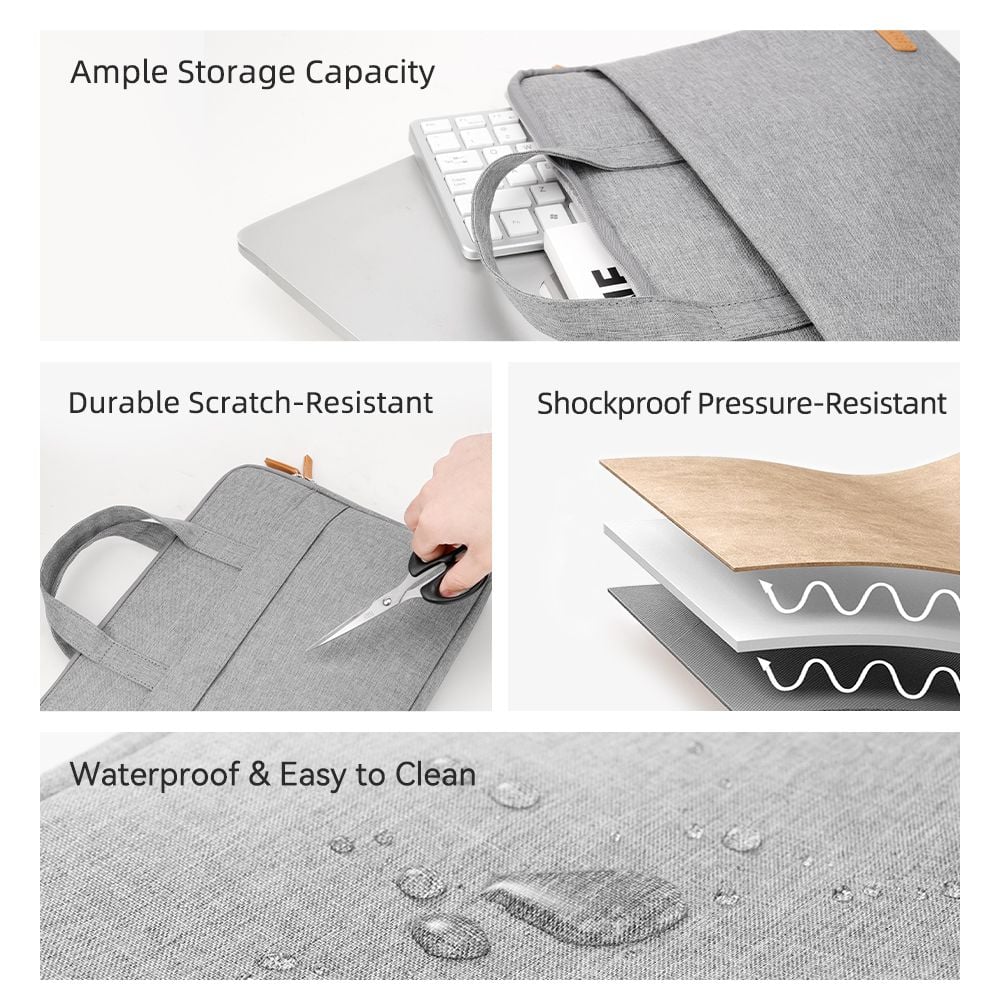 Ample Storage Capacity

Durable Scratch-Resistant

Shockproof Pressure-Resistant

Waterproof & Easy to Clean