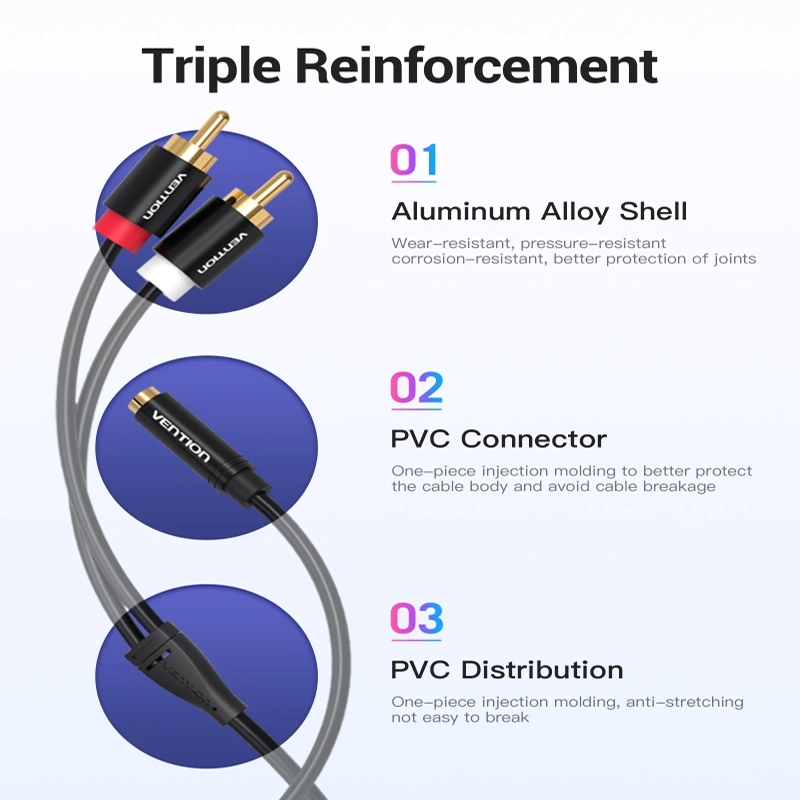 Triple Reinforcement

VENTION

VENTION

01

Aluminum Alloy Shell

Wear-resistant, pressure-resistant corrosion-resistant, better protection of joints

VENTION

02

PVC Connector

One-piece injection molding to better protect the cable body and avoid cable breakage

03

PVC Distribution

One-piece injection molding, anti-stretching not easy to break