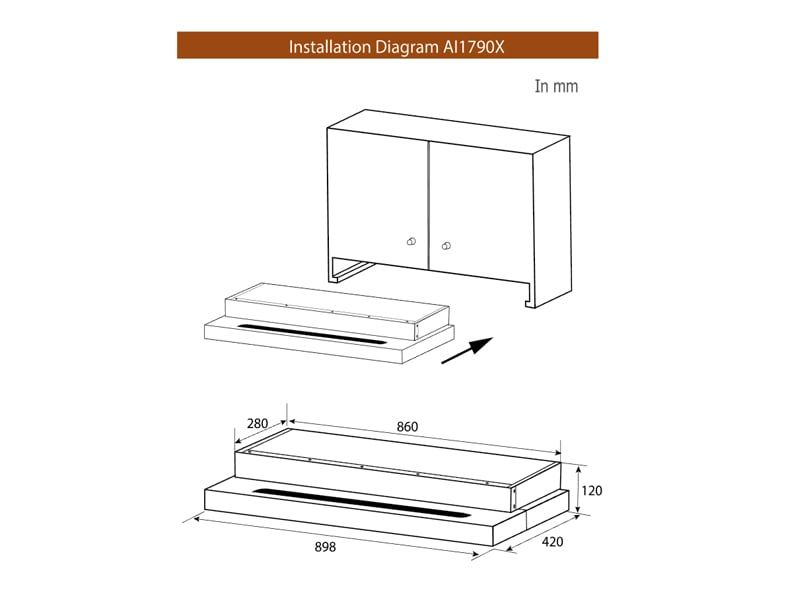 Installation Diagram AI1790X

In mm

280
860
120
898
420